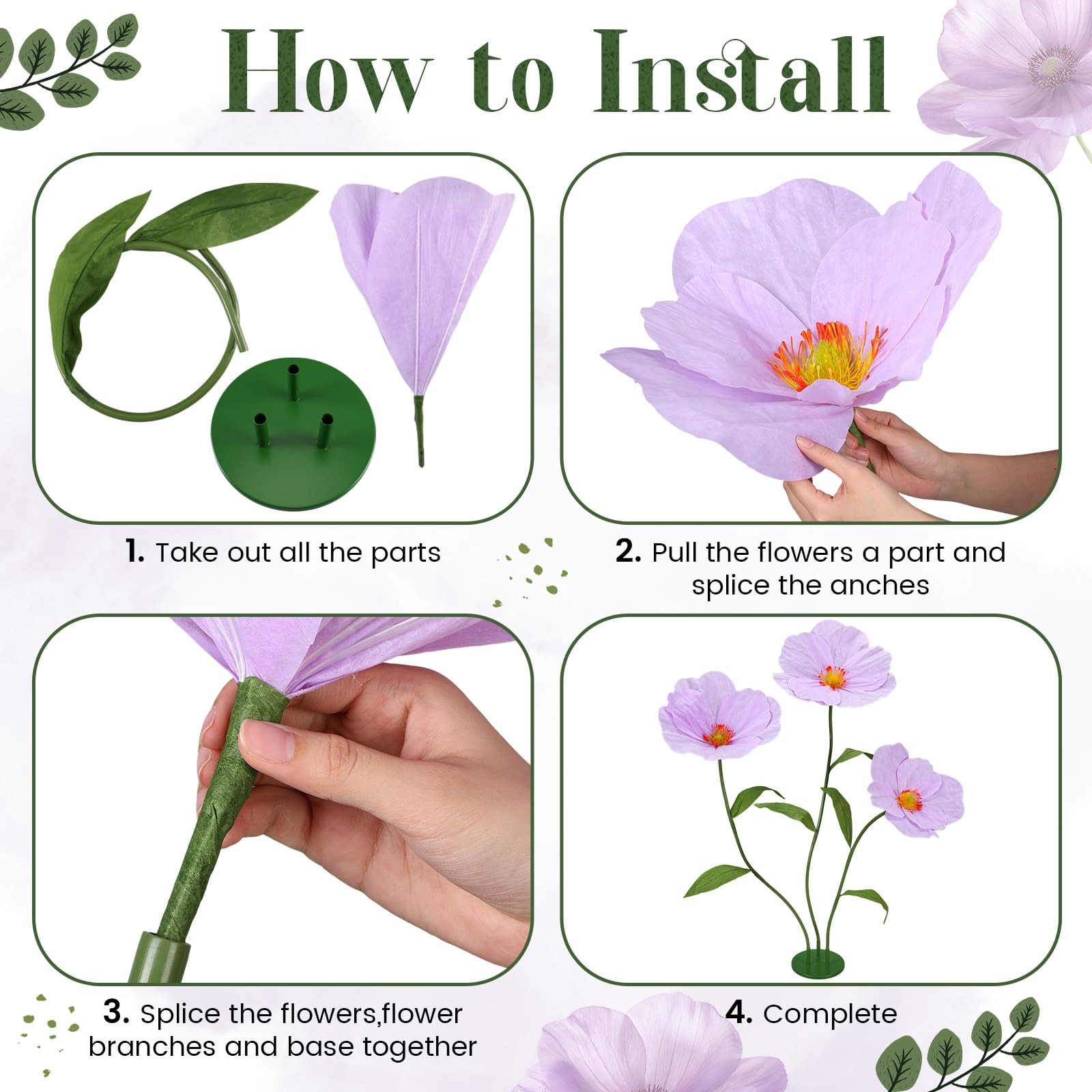 How to Install

1. Take out all the parts

2. Pull the flowers a part and splice the anches

3. Splice the flowers,flower branches and base together

4. Complete