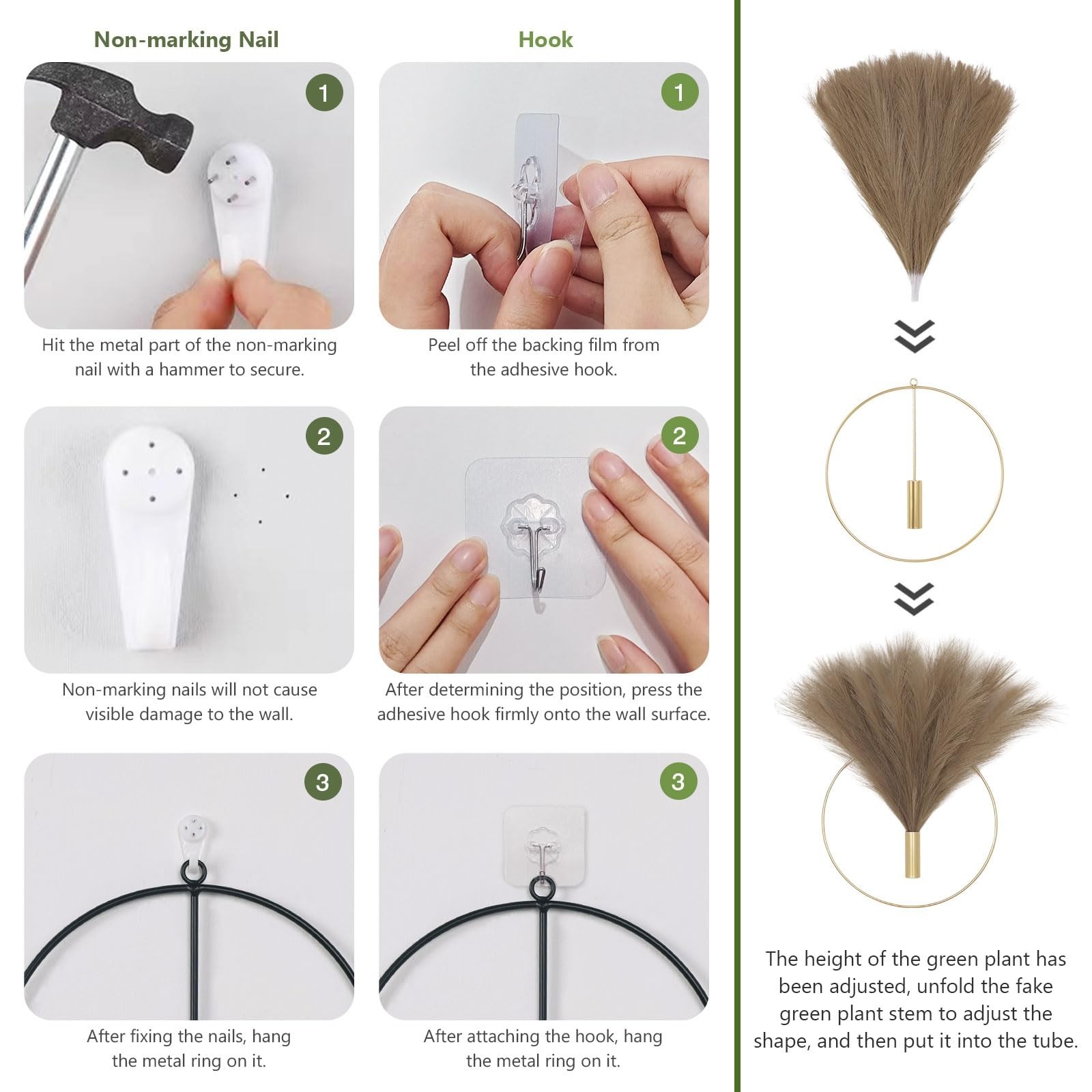 Non-marking Nail

1

Hit the metal part of the non-marking nail with a hammer to secure.

2

Non-marking nails will not cause visible damage to the wall.

3

After fixing the nails, hang the metal ring on it.

Hook

1

Peel off the backing film from the adhesive hook.

2

After determining the position, press the adhesive hook firmly onto the wall surface.

3

After attaching the hook, hang the metal ring on it.

The height of the green plant has been adjusted, unfold the fake green plant stem to adjust the shape, and then put it into the tube.