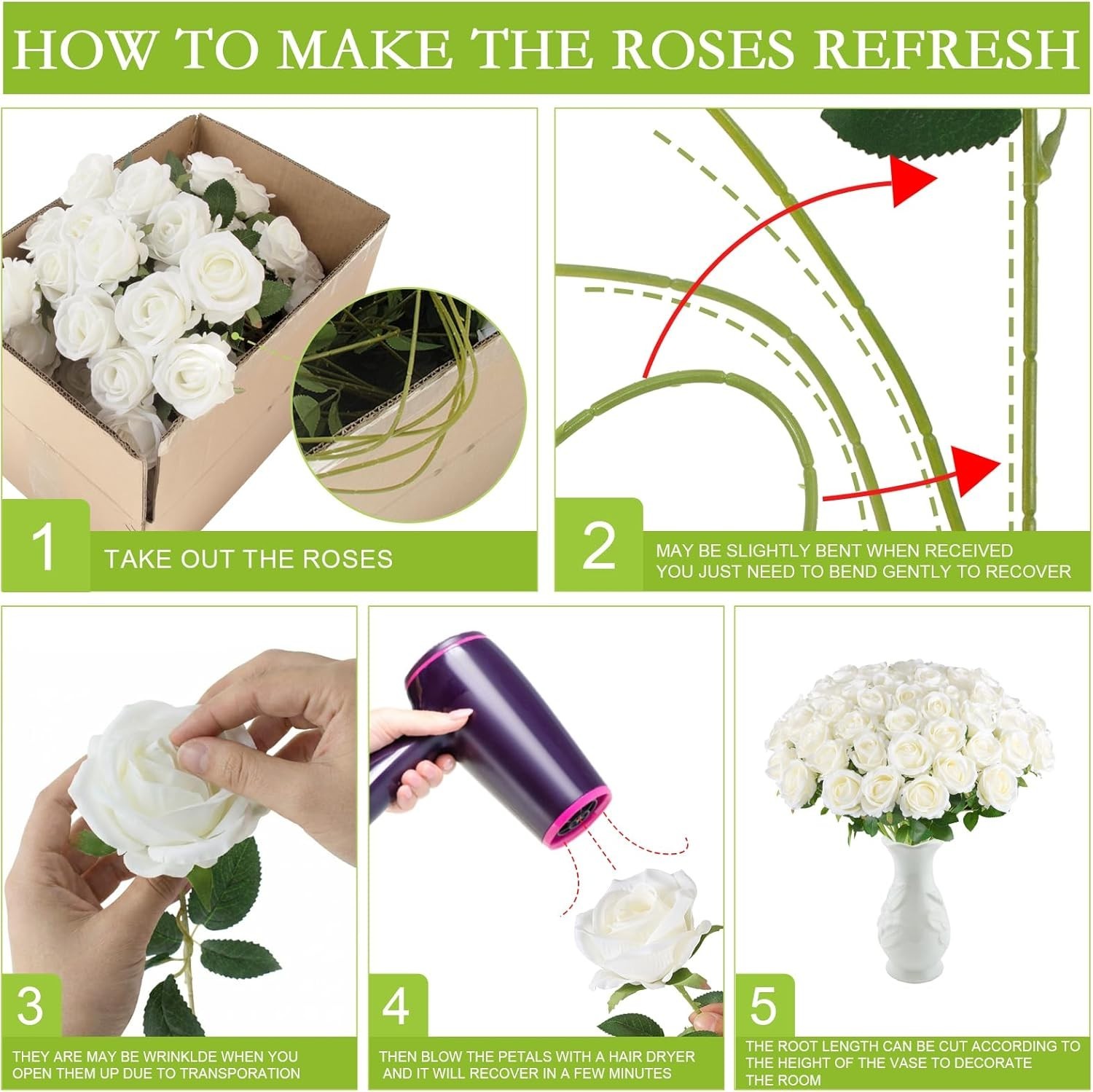 HOW TO MAKE THE ROSES REFRESH

1

TAKE OUT THE ROSES

2

MAY BE SLIGHTLY BENT WHEN RECEIVED YOU JUST NEED TO BEND GENTLY TO RECOVER

3

THEY ARE MAY BE WRINKLDE WHEN YOU OPEN THEM UP DUE TO TRANSPORATION

4

THEN BLOW THE PETALS WITH A HAIR DRYER AND IT WILL RECOVER IN A FEW MINUTES

5

THE ROOT LENGTH CAN BE CUT ACCORDING TO THE HEIGHT OF THE VASE TO DECORATE THE ROOM