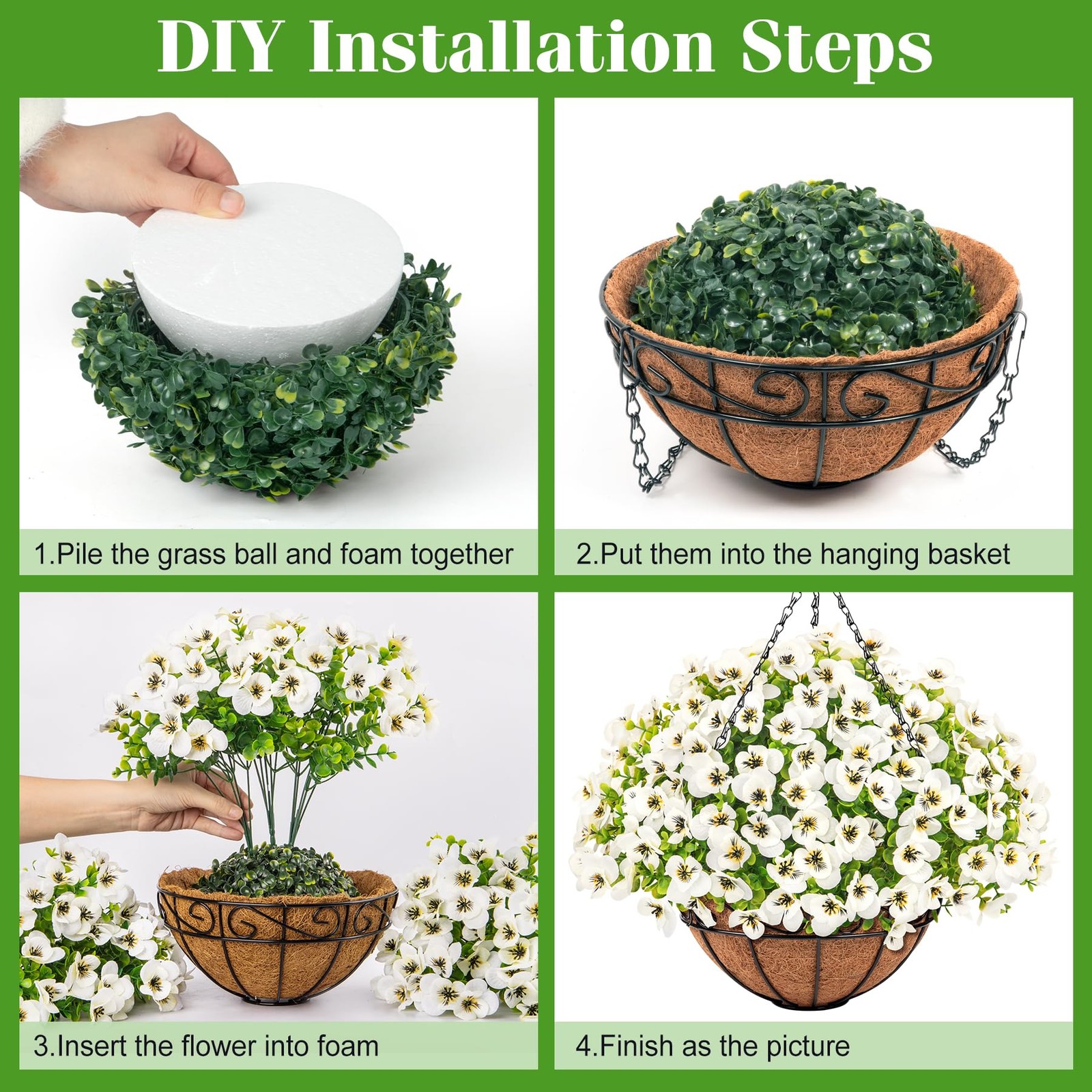 DIY Installation Steps

1.Pile the grass ball and foam together

2.Put them into the hanging basket

3.Insert the flower into foam

4.Finish as the picture