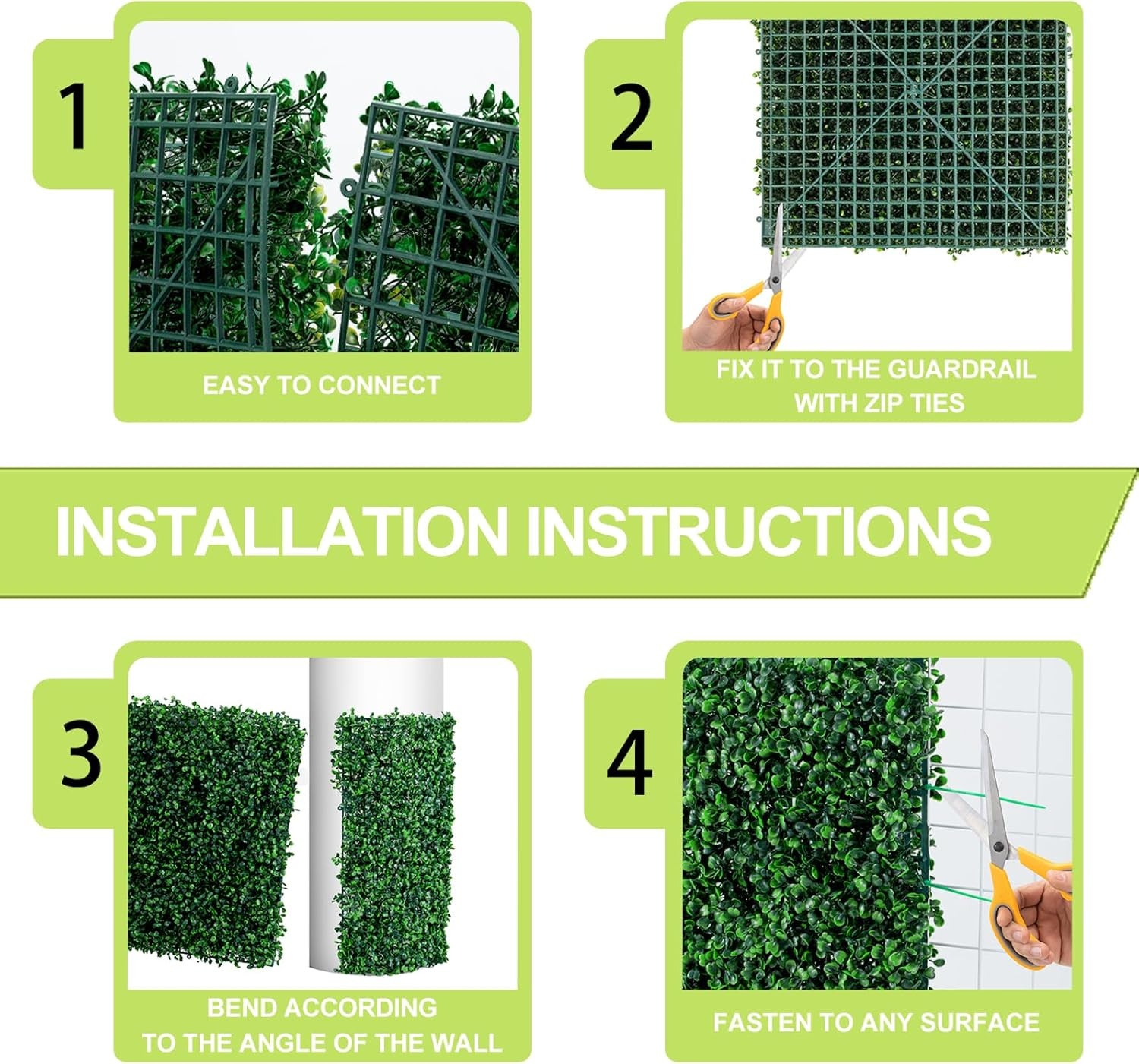 1

EASY TO CONNECT

2

FIX IT TO THE GUARDRAIL WITH ZIP TIES

INSTALLATION INSTRUCTIONS

3

BEND ACCORDING TO THE ANGLE OF THE WALL

4

FASTEN TO ANY SURFACE