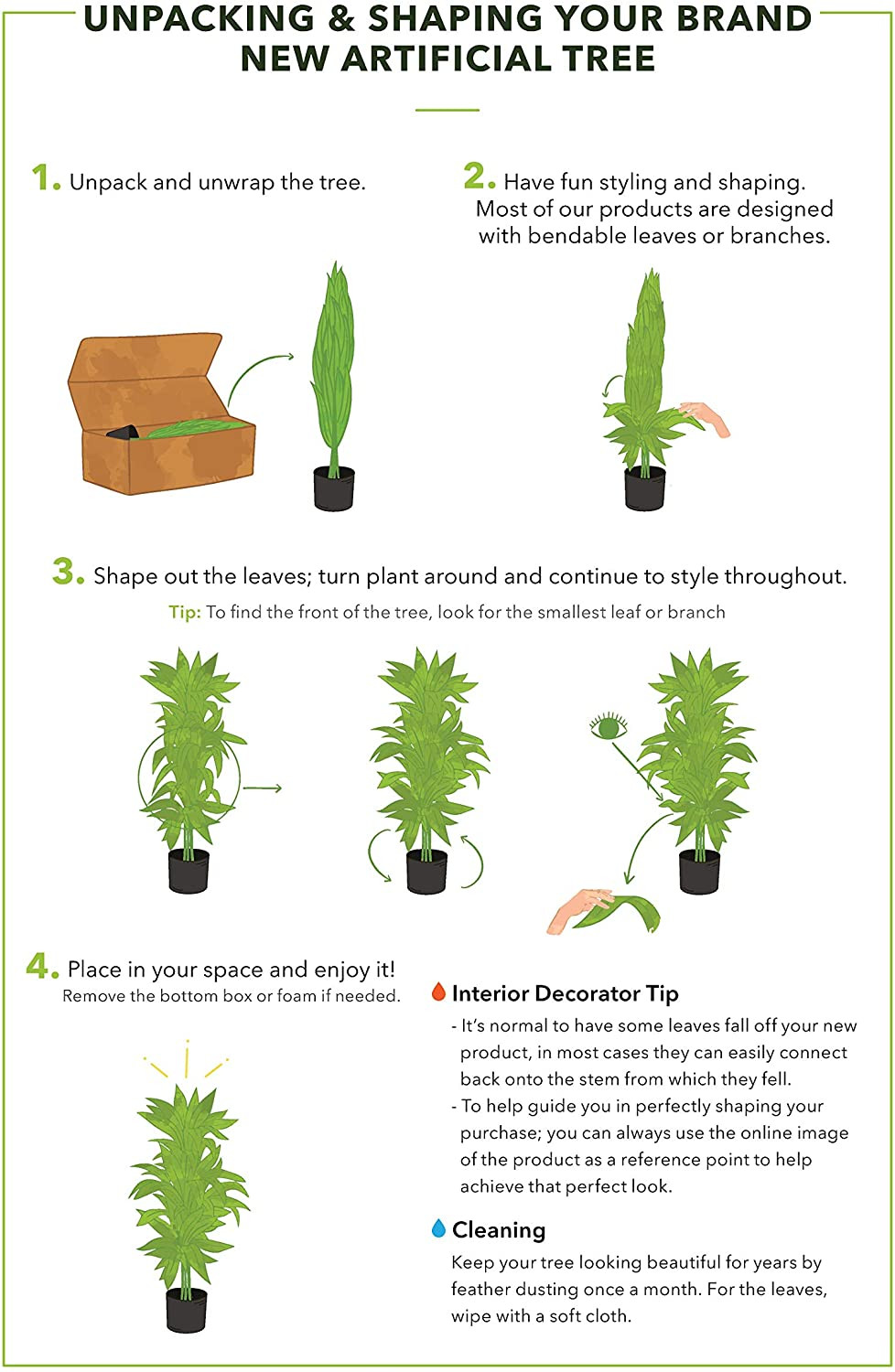 UNPACKING & SHAPING YOUR BRAND NEW ARTIFICIAL TREE

1. Unpack and unwrap the tree.

2. Have fun styling and shaping. Most of our products are designed with bendable leaves or branches.

3. Shape out the leaves; turn plant around and continue to style throughout.

Tip: To find the front of the tree, look for the smallest leaf or branch

4. Place in your space and enjoy it!
Remove the bottom box or foam if needed.

Interior Decorator Tip
- It's normal to have some leaves fall off your new product, in most cases they can easily connect back onto the stem from which they fell.
- To help guide you in perfectly shaping your purchase; you can always use the online image of the product as a reference point to help achieve that perfect look.

Cleaning
Keep your tree looking beautiful for years by feather dusting once a month. For the leaves, wipe with a soft cloth.