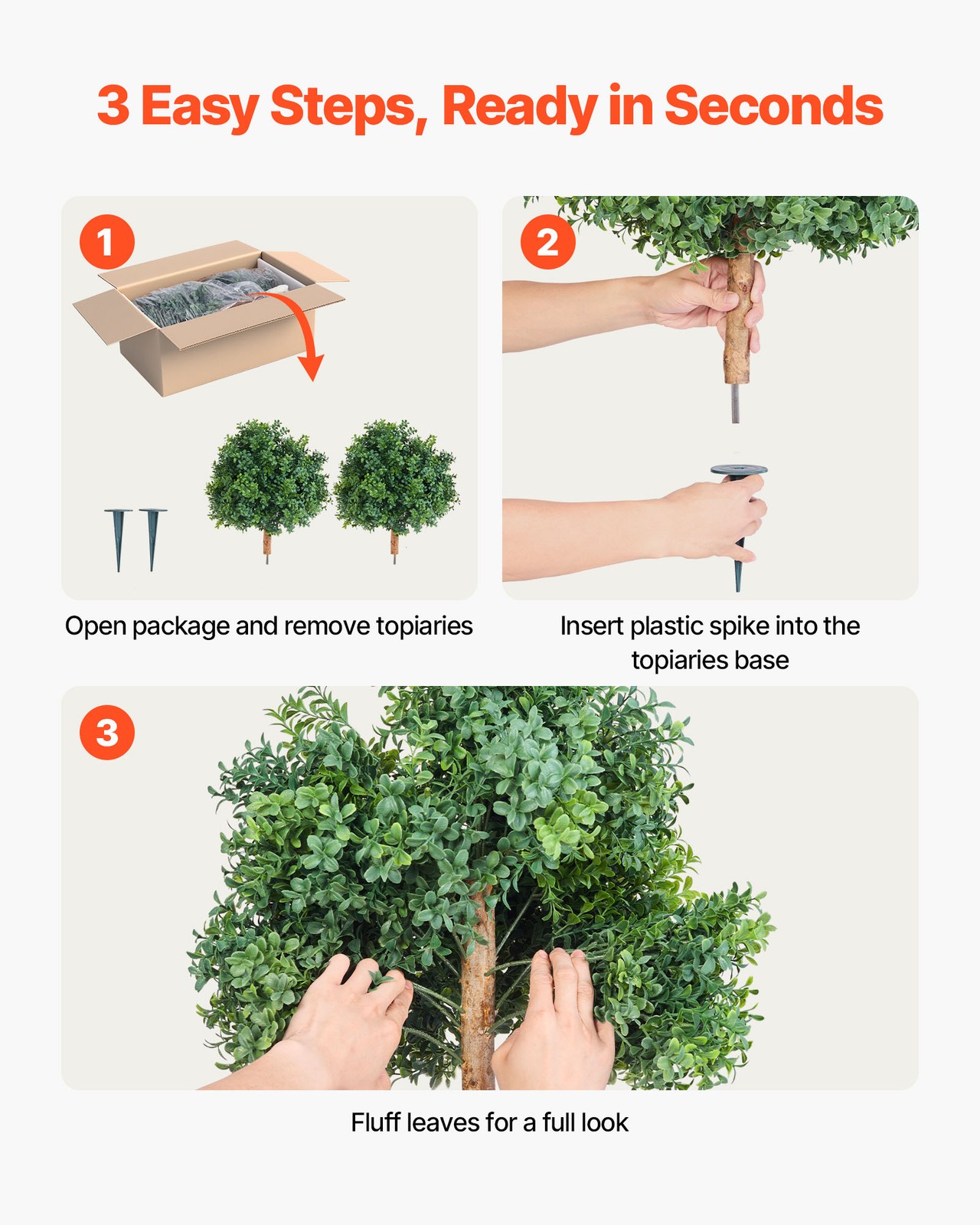 3 Easy Steps, Ready in Seconds

1

Open package and remove topiaries

2

Insert plastic spike into the topiaries base

3

Fluff leaves for a full look