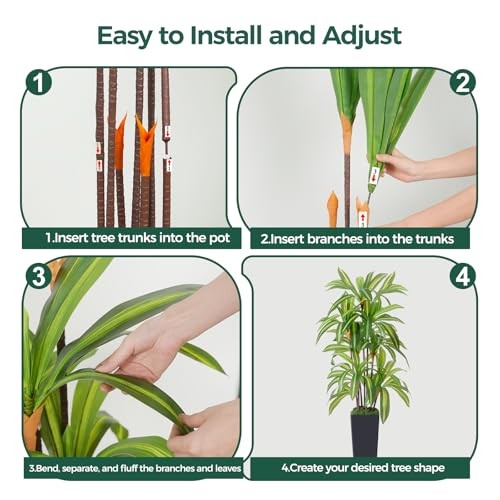 Easy to Install and Adjust

1

1.Insert tree trunks into the pot

2

2.Insert branches into the trunks

3

3.Bend, separate, and fluff the branches and leaves

4

4.Create your desired tree shape