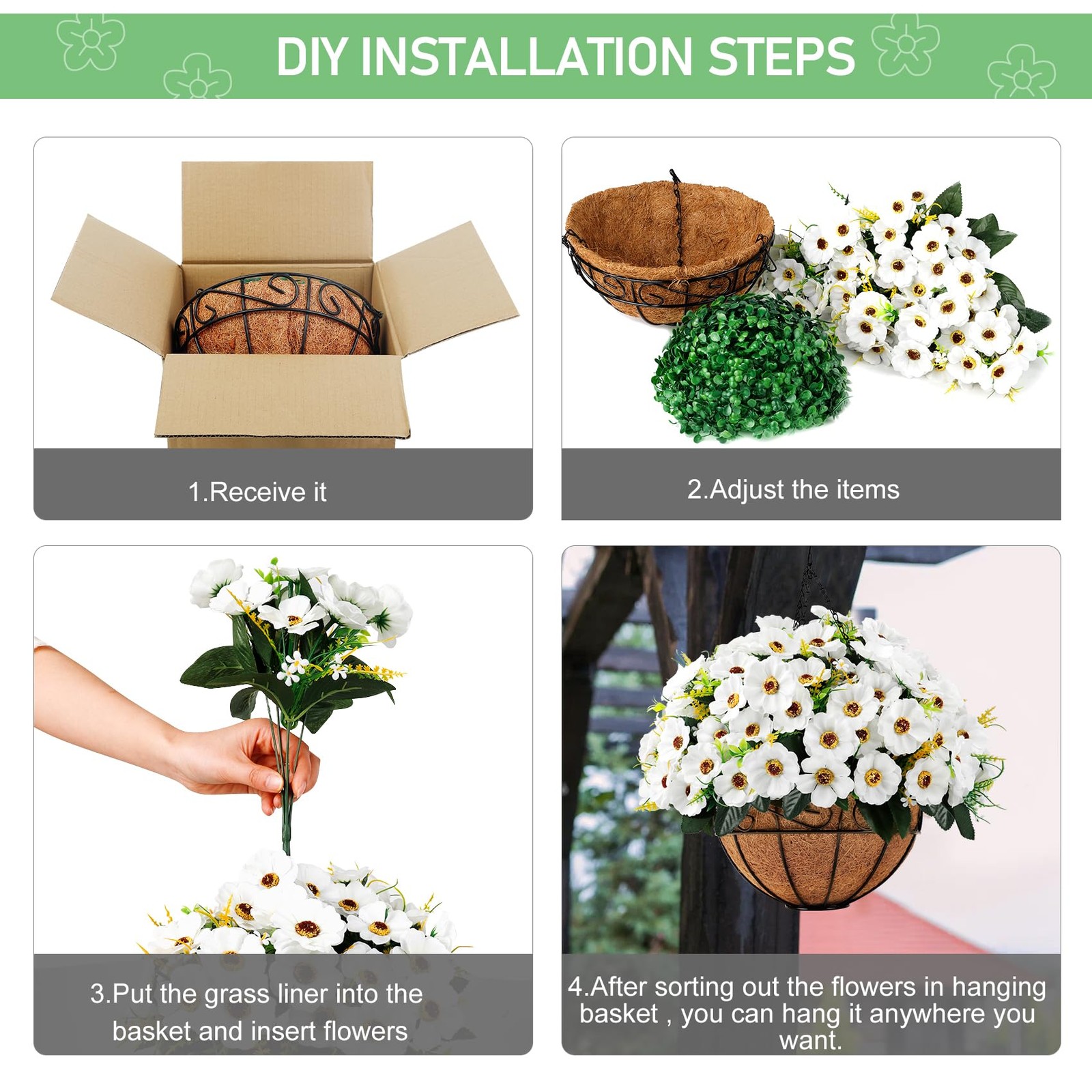 DIY INSTALLATION STEPS

1.Receive it

2.Adjust the items

3.Put the grass liner into the basket and insert flowers

4.After sorting out the flowers in hanging basket , you can hang it anywhere you want.