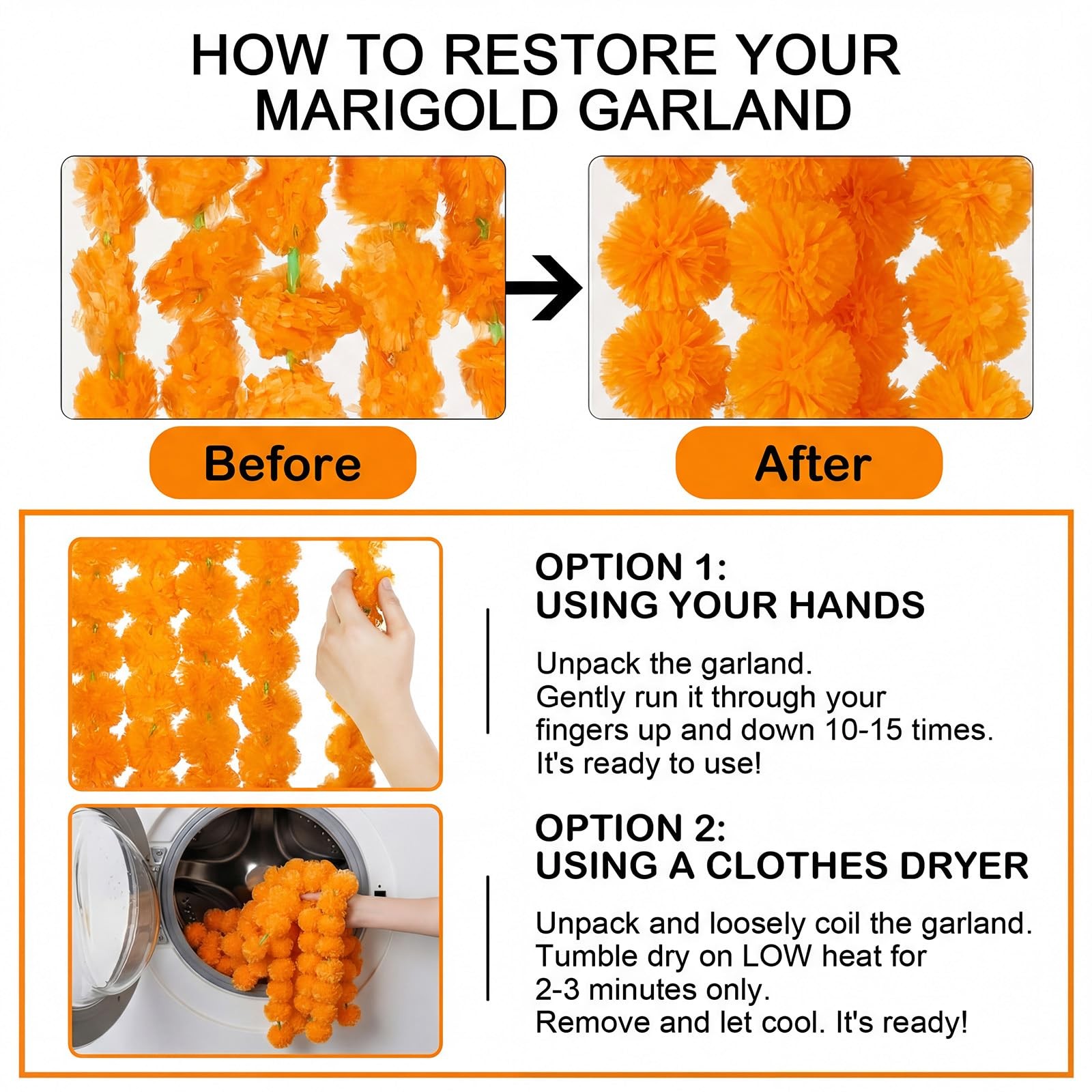 HOW TO RESTORE YOUR MARIGOLD GARLAND

Before

After

OPTION 1:
USING YOUR HANDS

Unpack the garland.
Gently run it through your fingers up and down 10-15 times.
It's ready to use!

OPTION 2:
USING A CLOTHES DRYER

Unpack and loosely coil the garland.
Tumble dry on LOW heat for 2-3 minutes only.
Remove and let cool. It's ready!