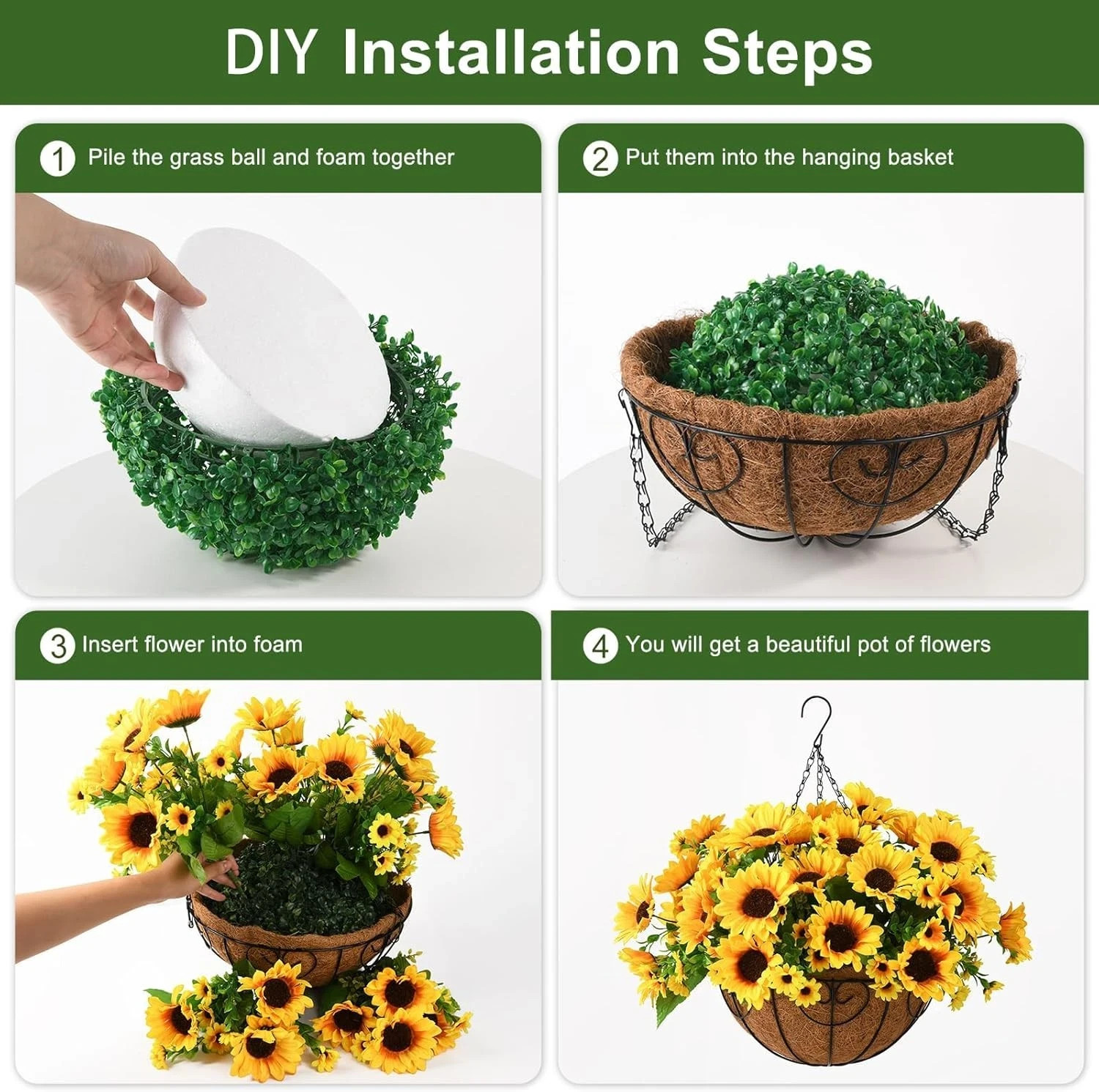 DIY Installation Steps

1 Pile the grass ball and foam together

2 Put them into the hanging basket

3 Insert flower into foam

4 You will get a beautiful pot of flowers