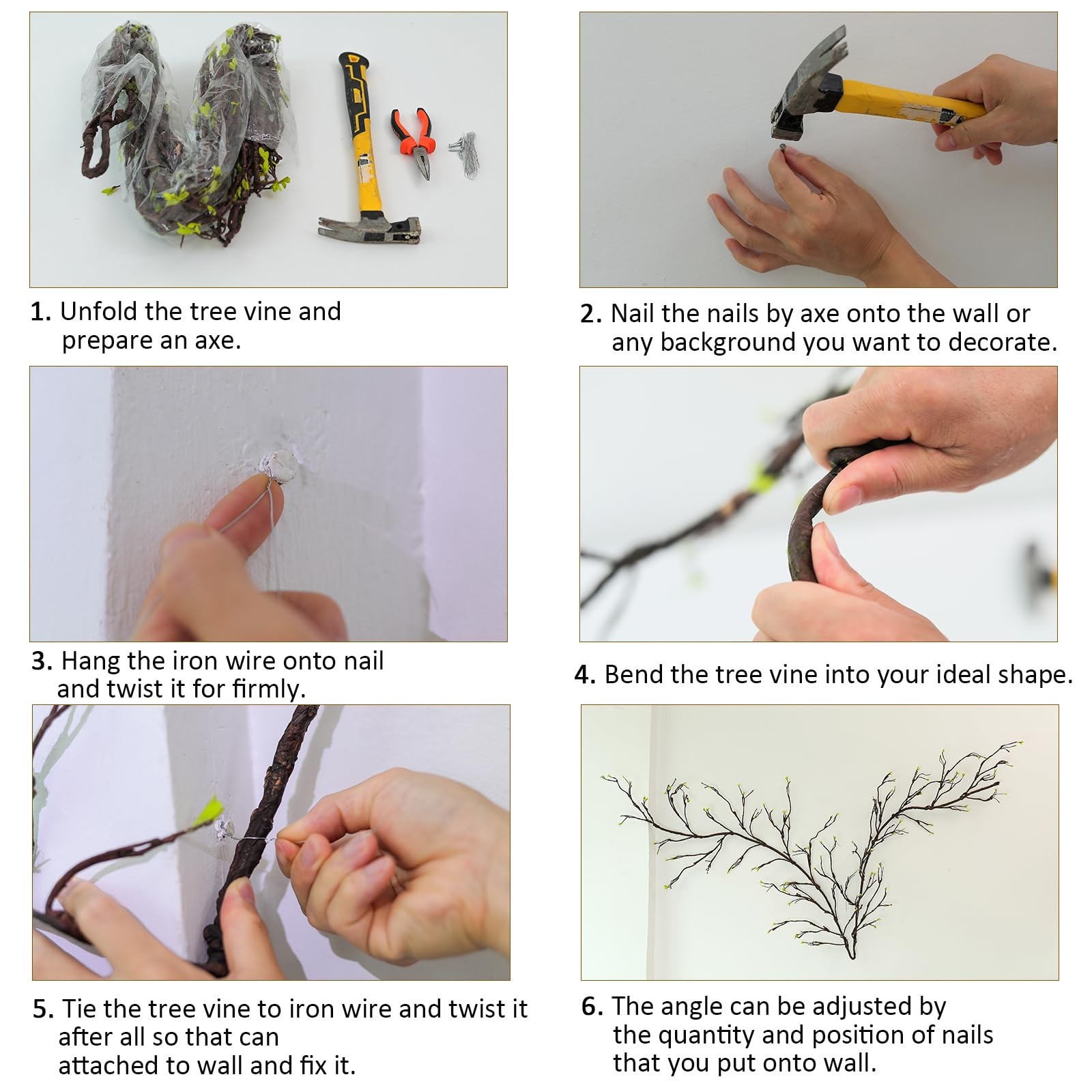 1. Unfold the tree vine and prepare an axe.

2. Nail the nails by axe onto the wall or any background you want to decorate.

3. Hang the iron wire onto nail and twist it for firmly.

4. Bend the tree vine into your ideal shape.

5. Tie the tree vine to iron wire and twist it after all so that can attached to wall and fix it.

6. The angle can be adjusted by the quantity and position of nails that you put onto wall.