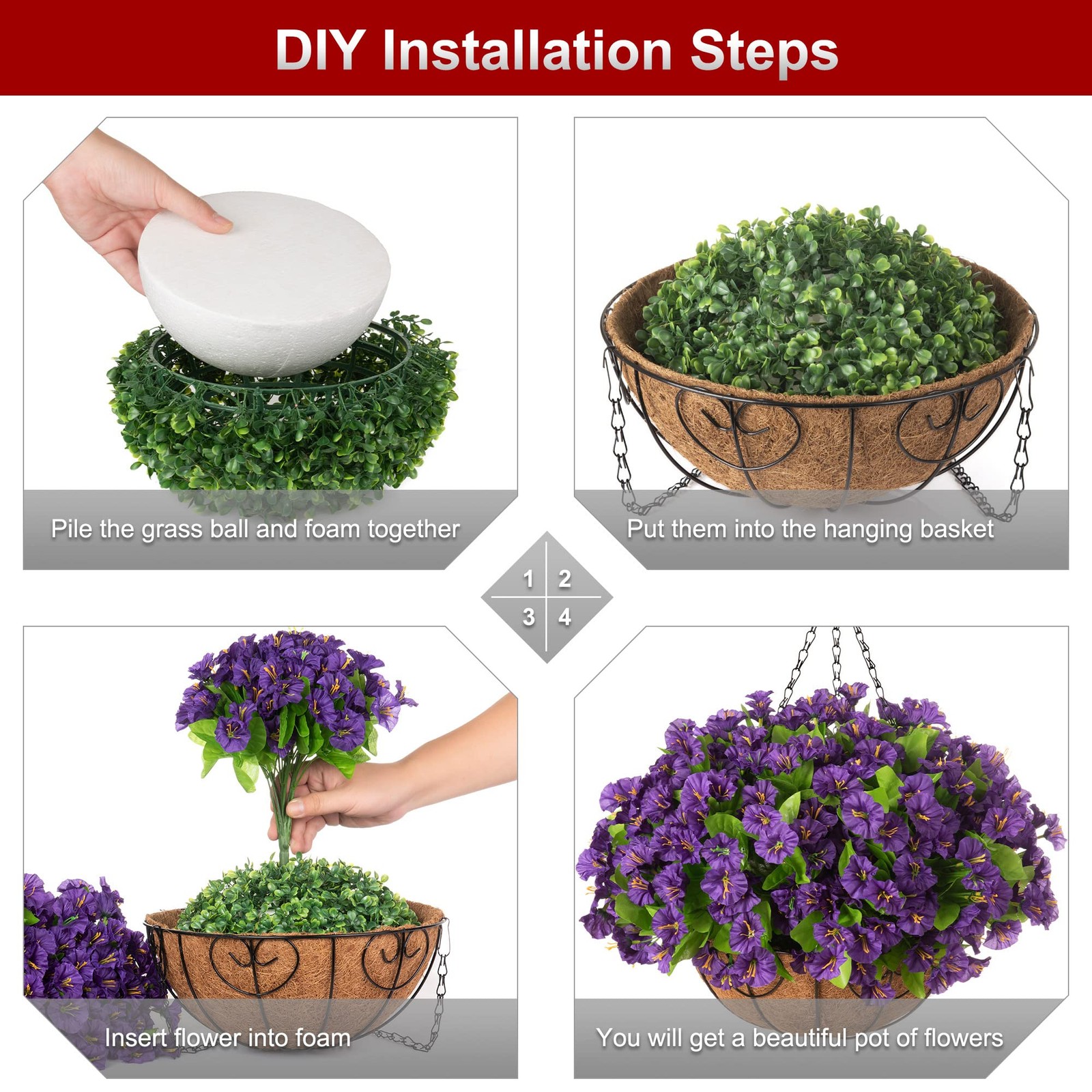 DIY Installation Steps

Pile the grass ball and foam together

Put them into the hanging basket

1 2
3 4

Insert flower into foam

You will get a beautiful pot of flowers