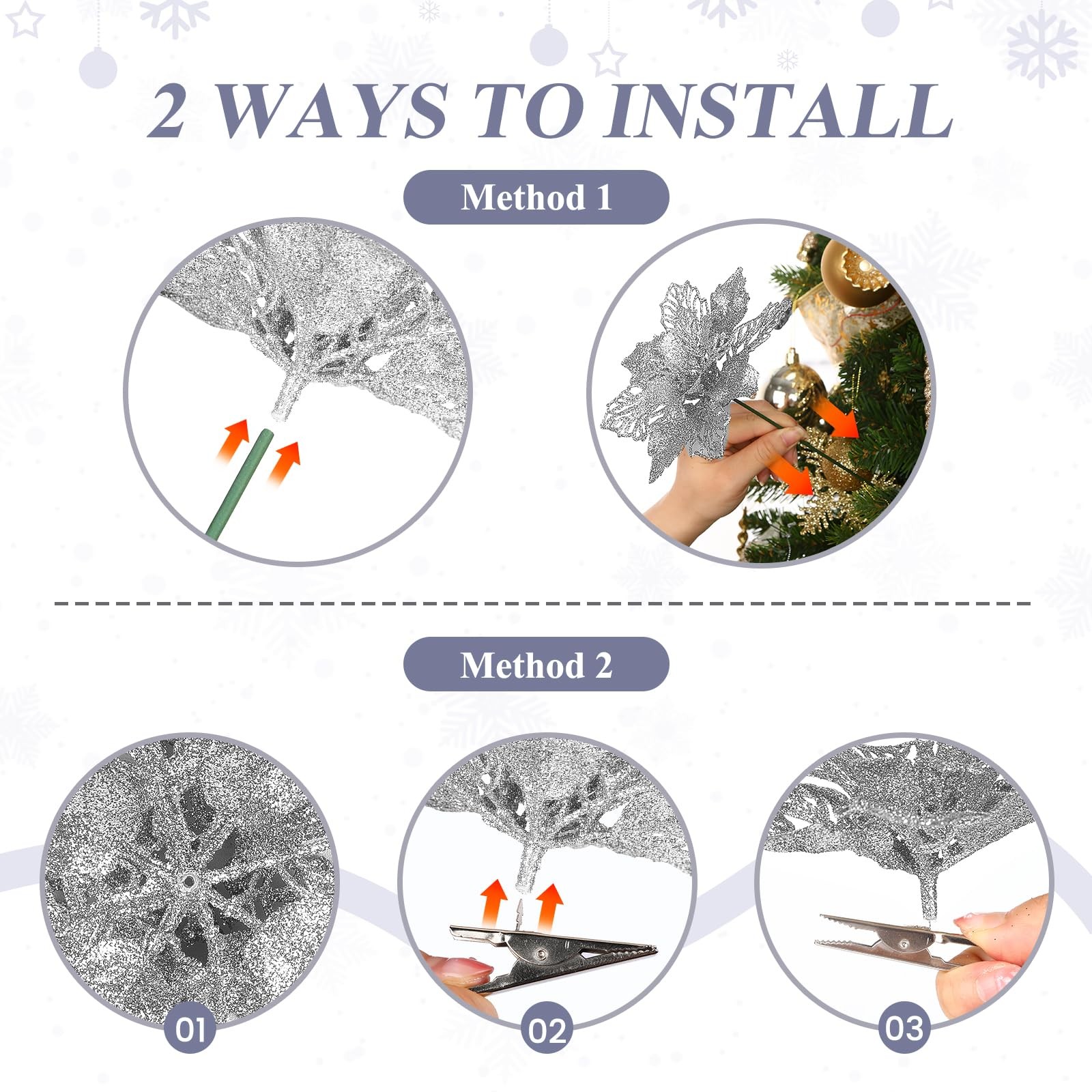 2 WAYS TO INSTALL

Method 1

Method 2

01

02

03