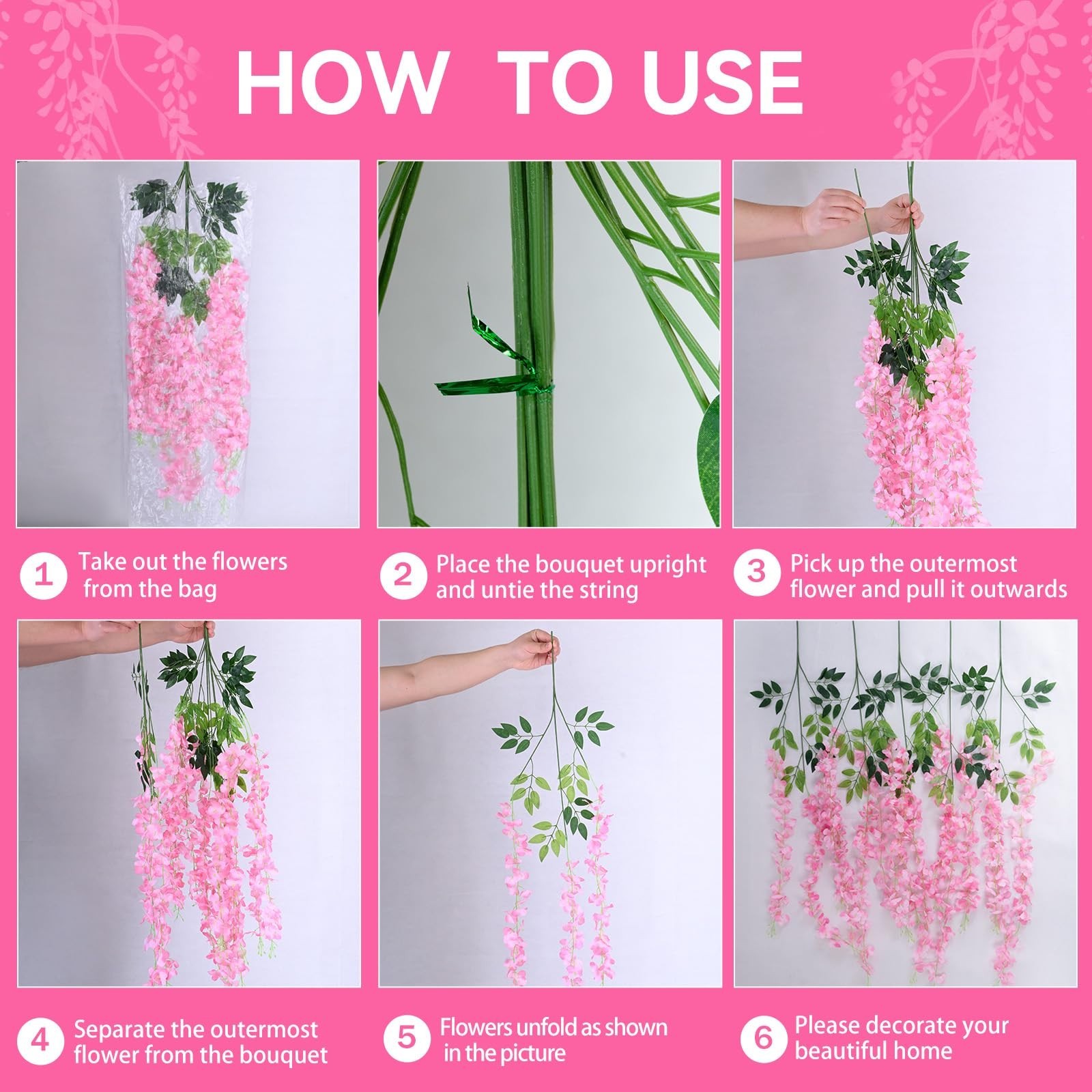 HOW TO USE

1 Take out the flowers from the bag

2 Place the bouquet upright and untie the string

3 Pick up the outermost flower and pull it outwards

4 Separate the outermost flower from the bouquet

5 Flowers unfold as shown in the picture

6 Please decorate your beautiful home