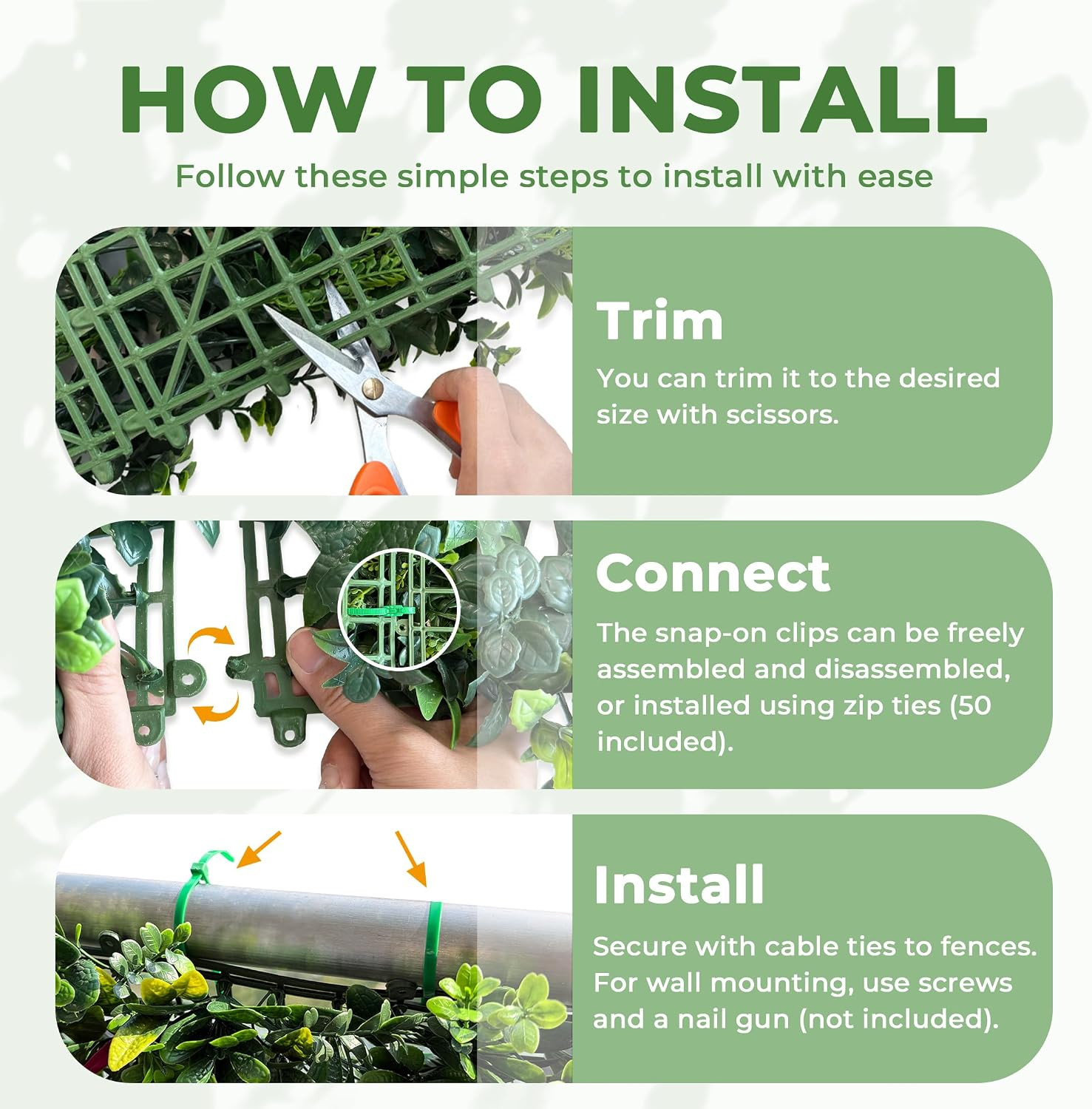 HOW TO INSTALL

Follow these simple steps to install with ease

Trim

You can trim it to the desired size with scissors.

Connect

The snap-on clips can be freely assembled and disassembled, or installed using zip ties (50 included).

Install

Secure with cable ties to fences. For wall mounting, use screws and a nail gun (not included).