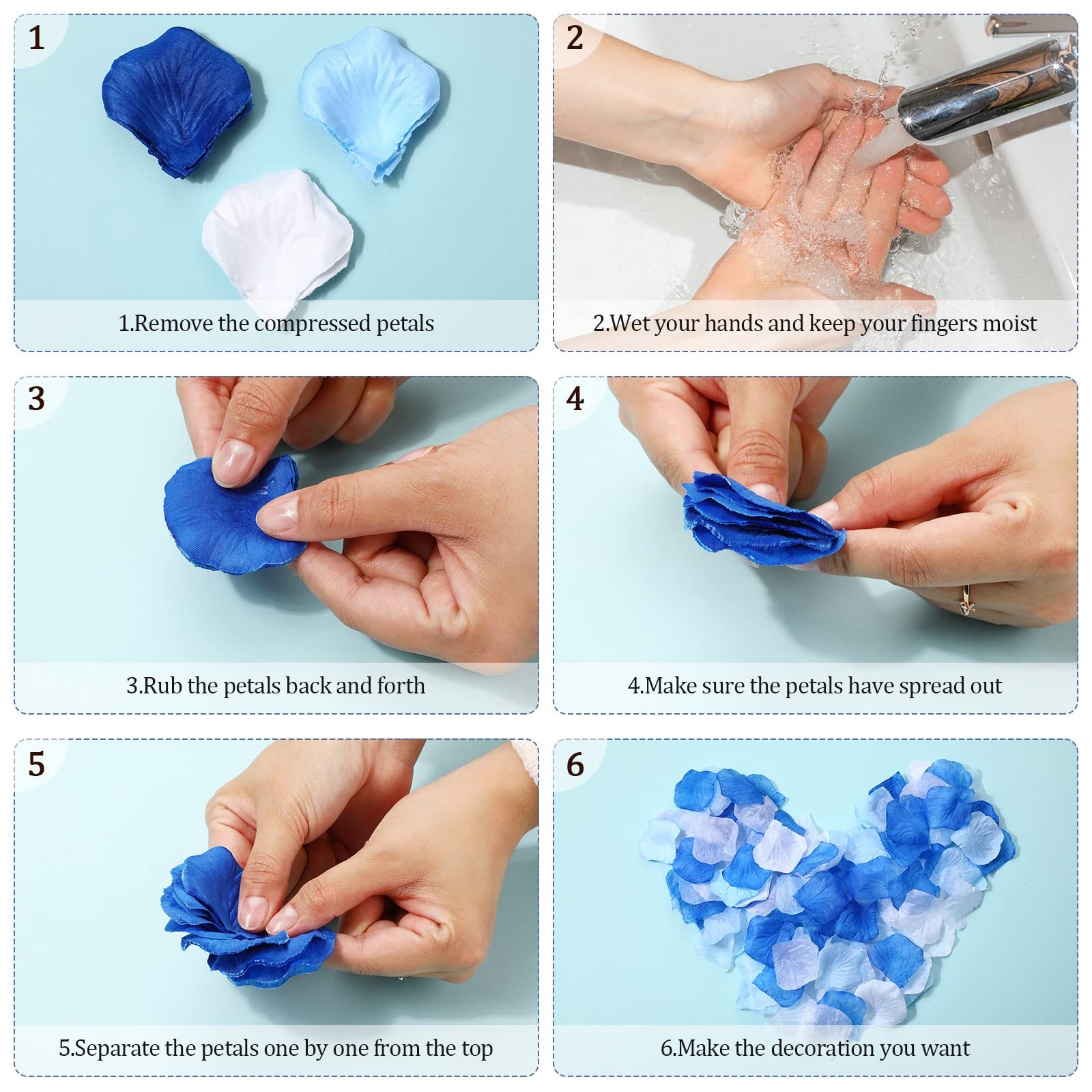 1

1.Remove the compressed petals

2

2.Wet your hands and keep your fingers moist

3

3.Rub the petals back and forth

4

4.Make sure the petals have spread out

5

5.Separate the petals one by one from the top

6

6.Make the decoration you want