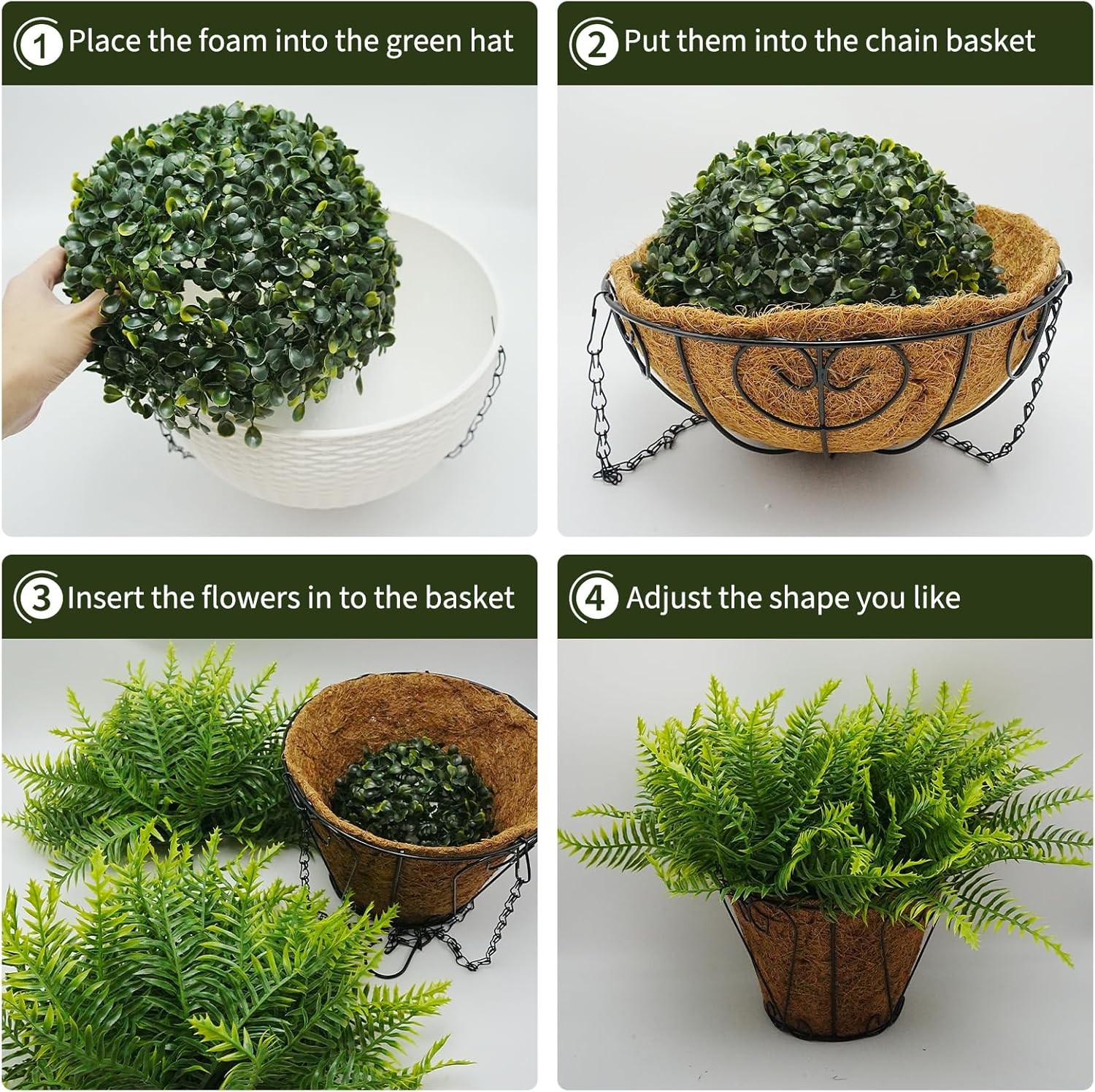 1 Place the foam into the green hat

2 Put them into the chain basket

3 Insert the flowers in to the basket

4 Adjust the shape you like