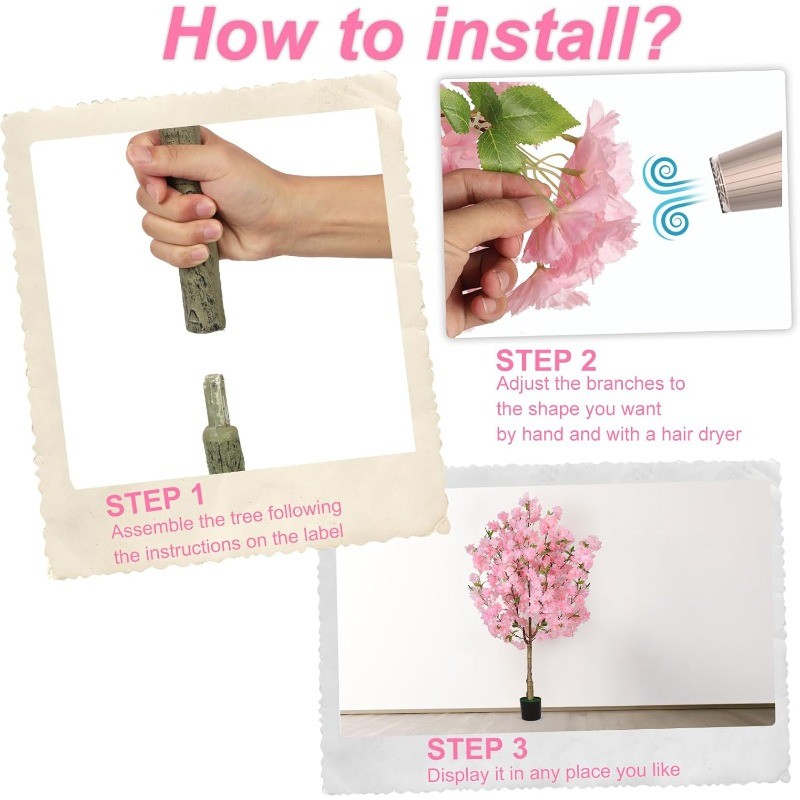 How to install?

STEP 1
Assemble the tree following the instructions on the label

STEP 2
Adjust the branches to the shape you want by hand and with a hair dryer

STEP 3
Display it in any place you like