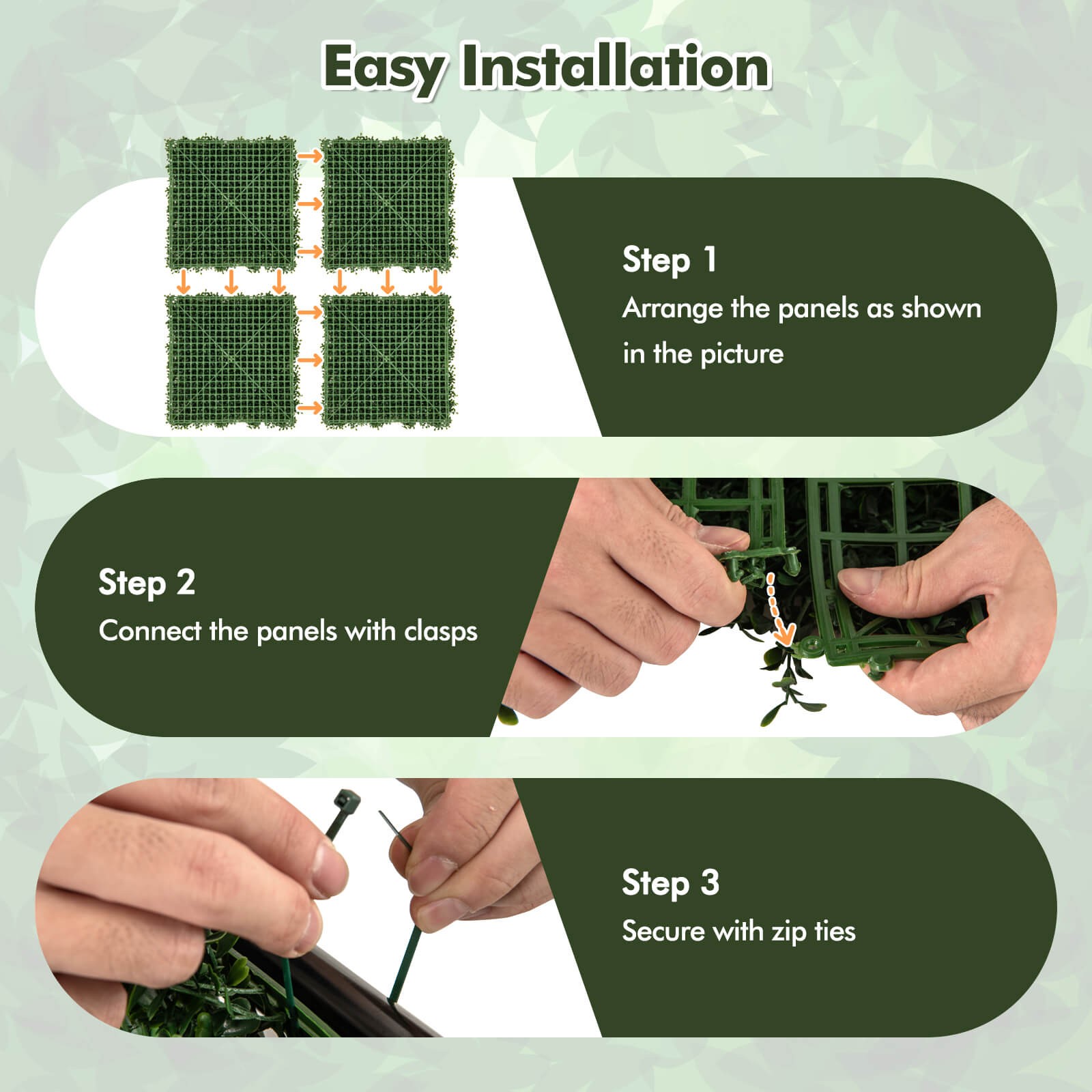 Easy Installation

Step 1
Arrange the panels as shown in the picture

Step 2
Connect the panels with clasps

Step 3
Secure with zip ties