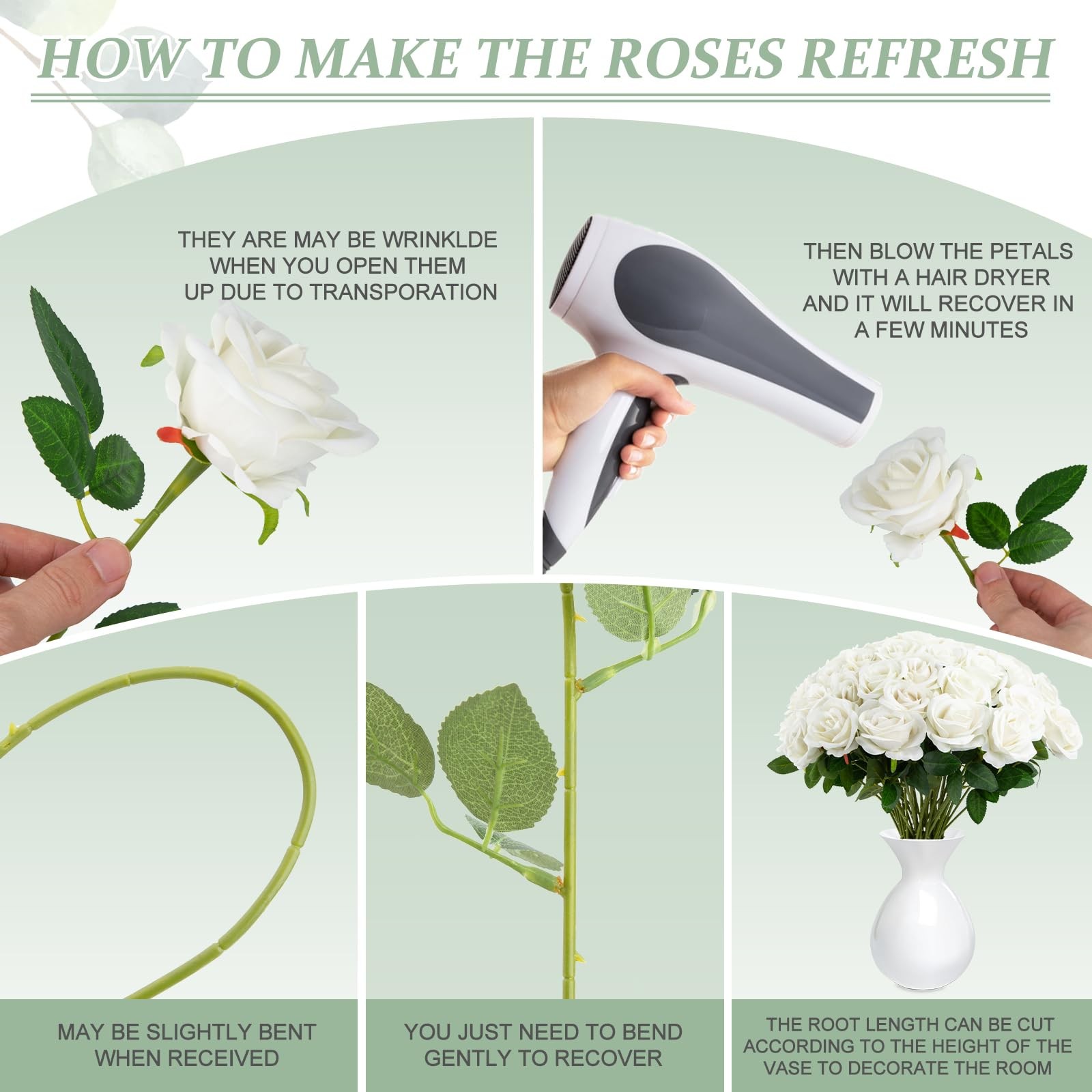 HOW TO MAKE THE ROSES REFRESH

THEY ARE MAY BE WRINKLDE WHEN YOU OPEN THEM UP DUE TO TRANSPORATION

THEN BLOW THE PETALS WITH A HAIR DRYER AND IT WILL RECOVER IN A FEW MINUTES

MAY BE SLIGHTLY BENT WHEN RECEIVED

YOU JUST NEED TO BEND GENTLY TO RECOVER

THE ROOT LENGTH CAN BE CUT ACCORDING TO THE HEIGHT OF THE VASE TO DECORATE THE ROOM