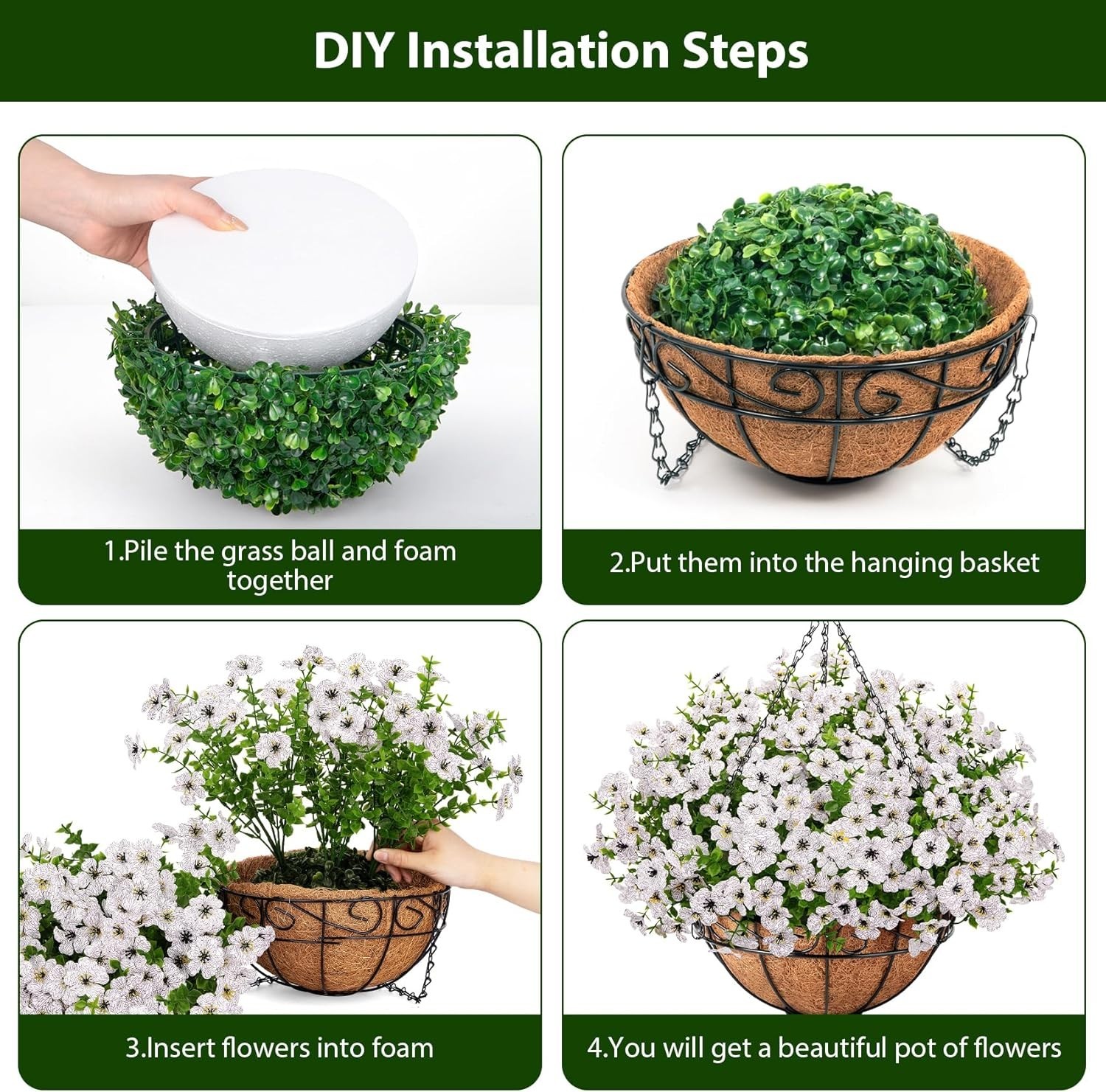 DIY Installation Steps

1.Pile the grass ball and foam together

2.Put them into the hanging basket

3.Insert flowers into foam

4.You will get a beautiful pot of flowers