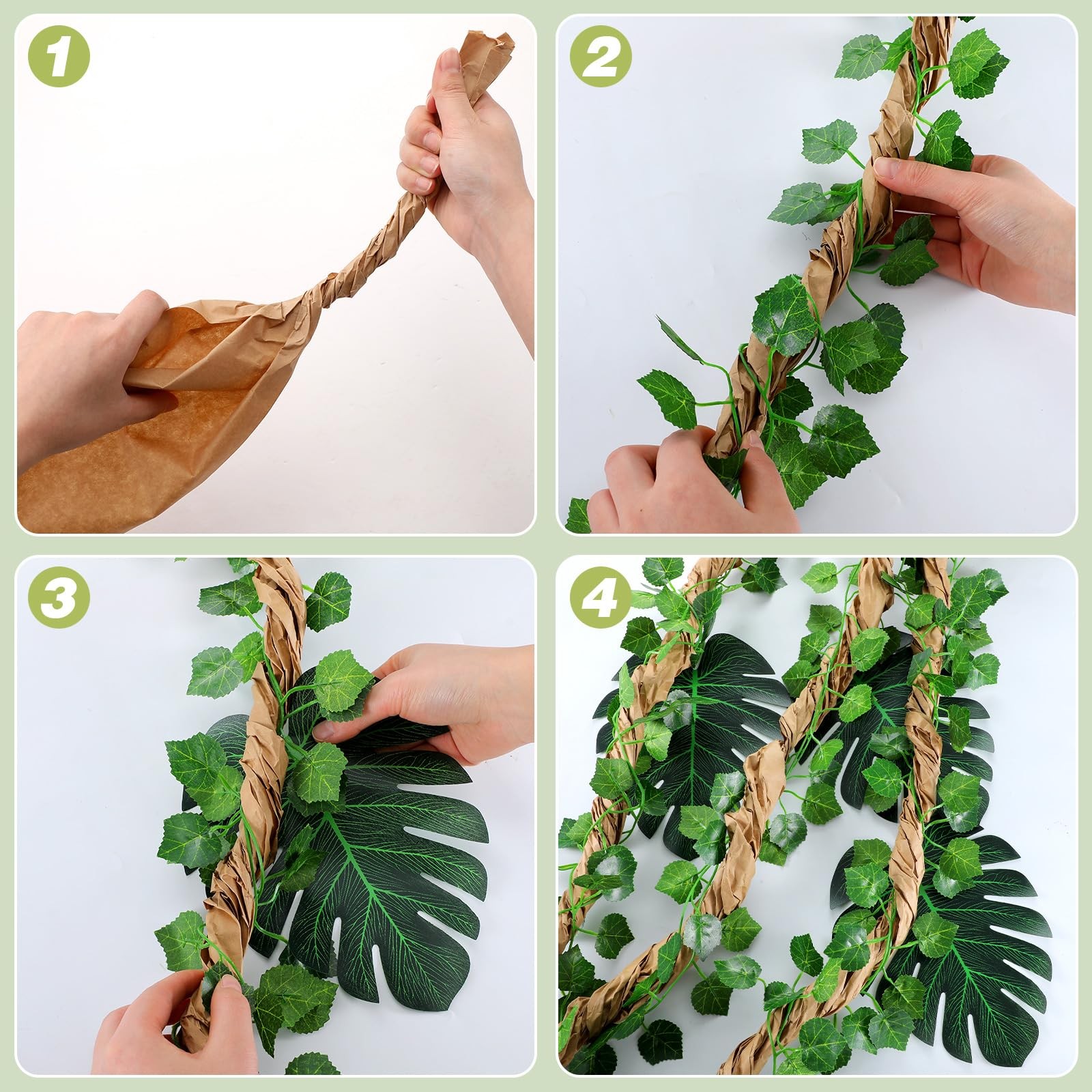 1

2

3

4