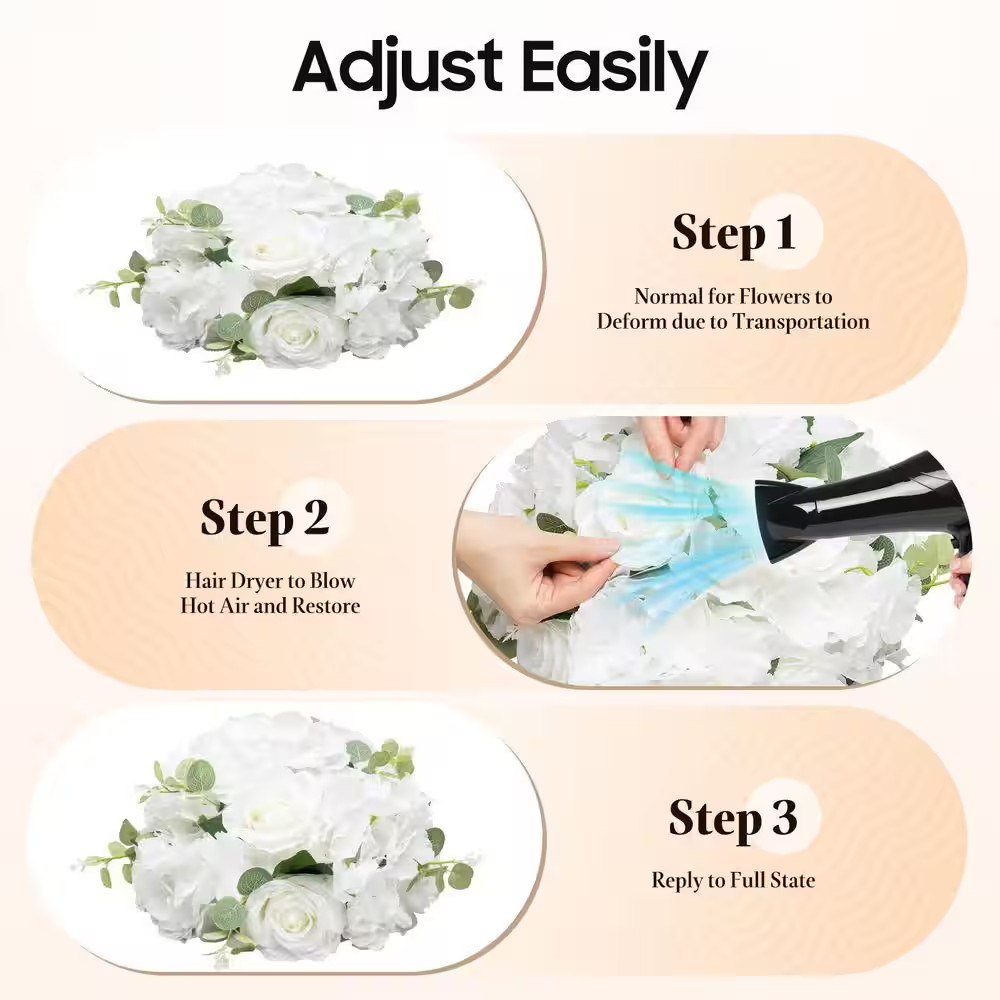 Adjust Easily

Step 1

Normal for Flowers to Deform due to Transportation

Step 2

Hair Dryer to Blow Hot Air and Restore

Step 3

Reply to Full State