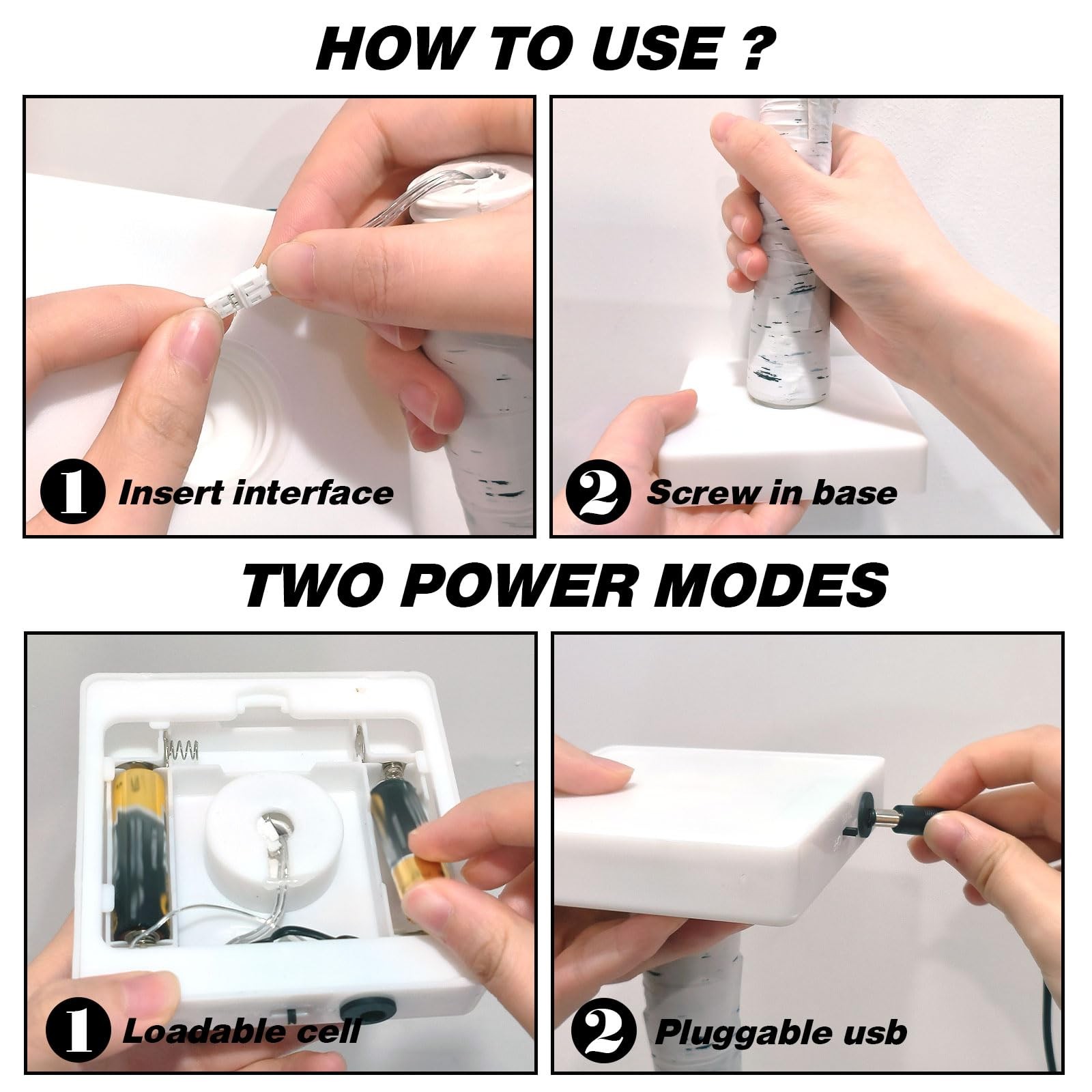 HOW TO USE ?

1 Insert interface

2 Screw in base

TWO POWER MODES

1 Loadable cell

2 Pluggable usb