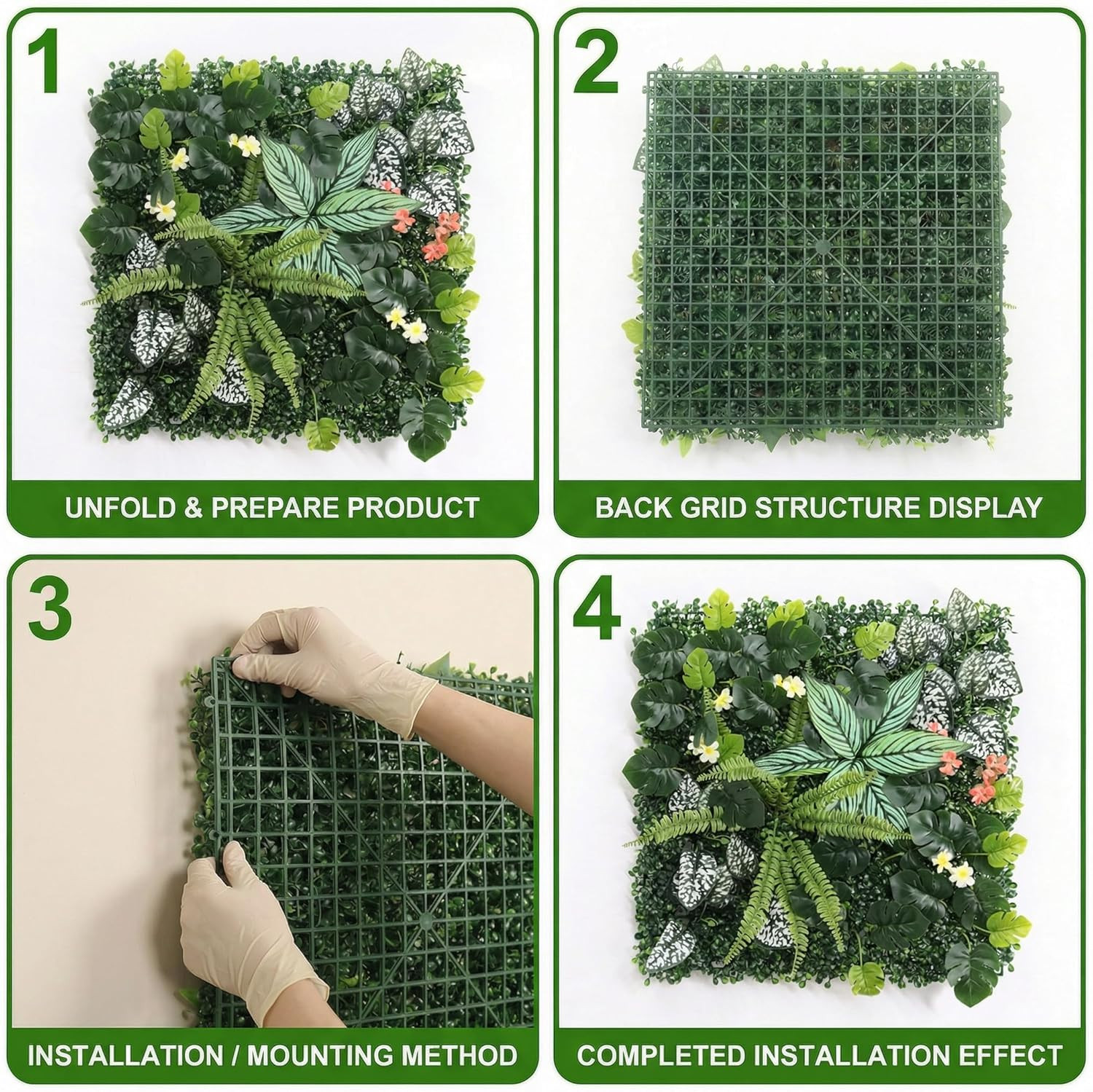 1

UNFOLD & PREPARE PRODUCT

2

BACK GRID STRUCTURE DISPLAY

3

INSTALLATION / MOUNTING METHOD

4

COMPLETED INSTALLATION EFFECT