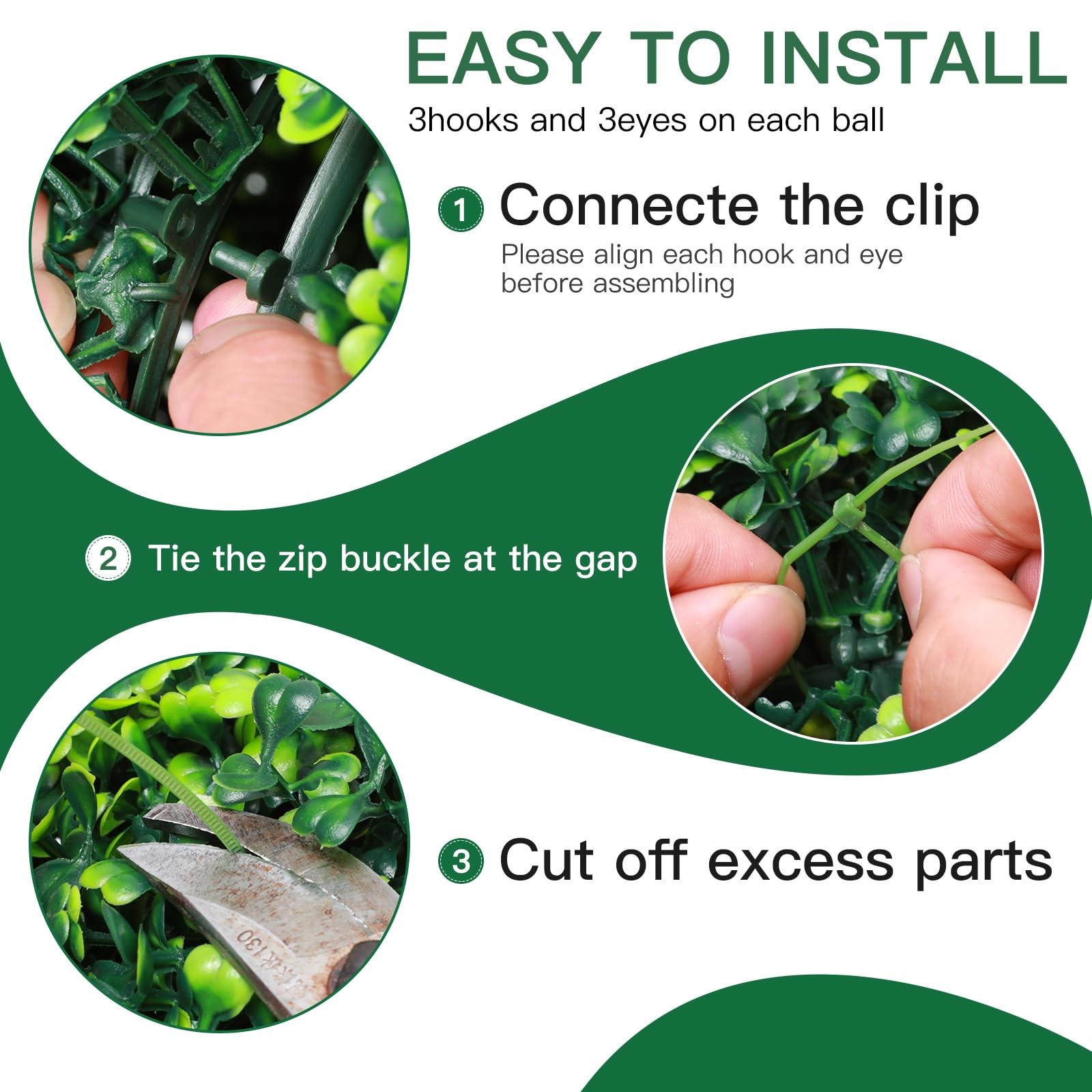 EASY TO INSTALL

3hooks and 3eyes on each ball

1 Connecte the clip

Please align each hook and eye before assembling

2 Tie the zip buckle at the gap

3 Cut off excess parts