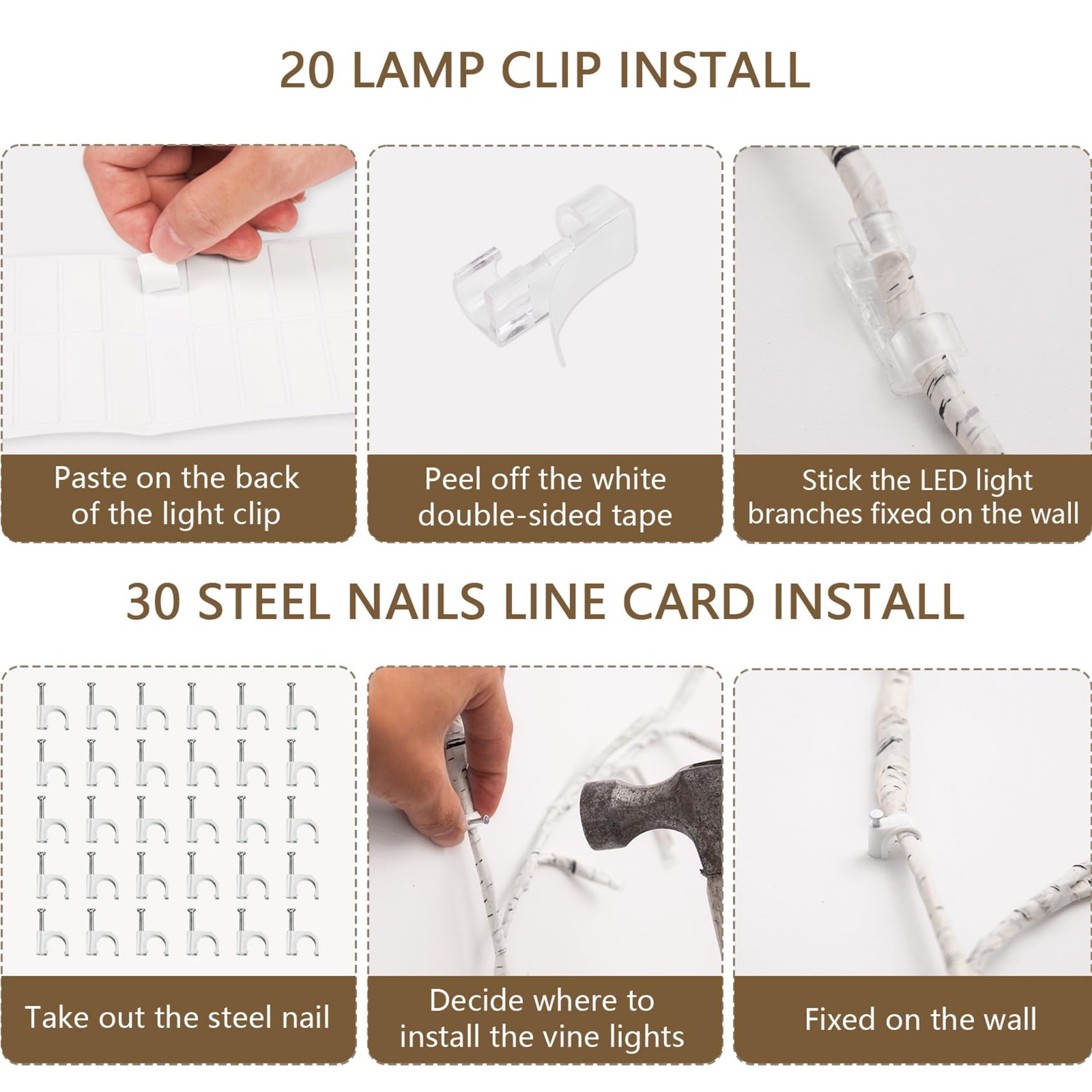 20 LAMP CLIP INSTALL

Paste on the back of the light clip

Peel off the white double-sided tape

Stick the LED light branches fixed on the wall

30 STEEL NAILS LINE CARD INSTALL

Take out the steel nail

Decide where to install the vine lights

Fixed on the wall