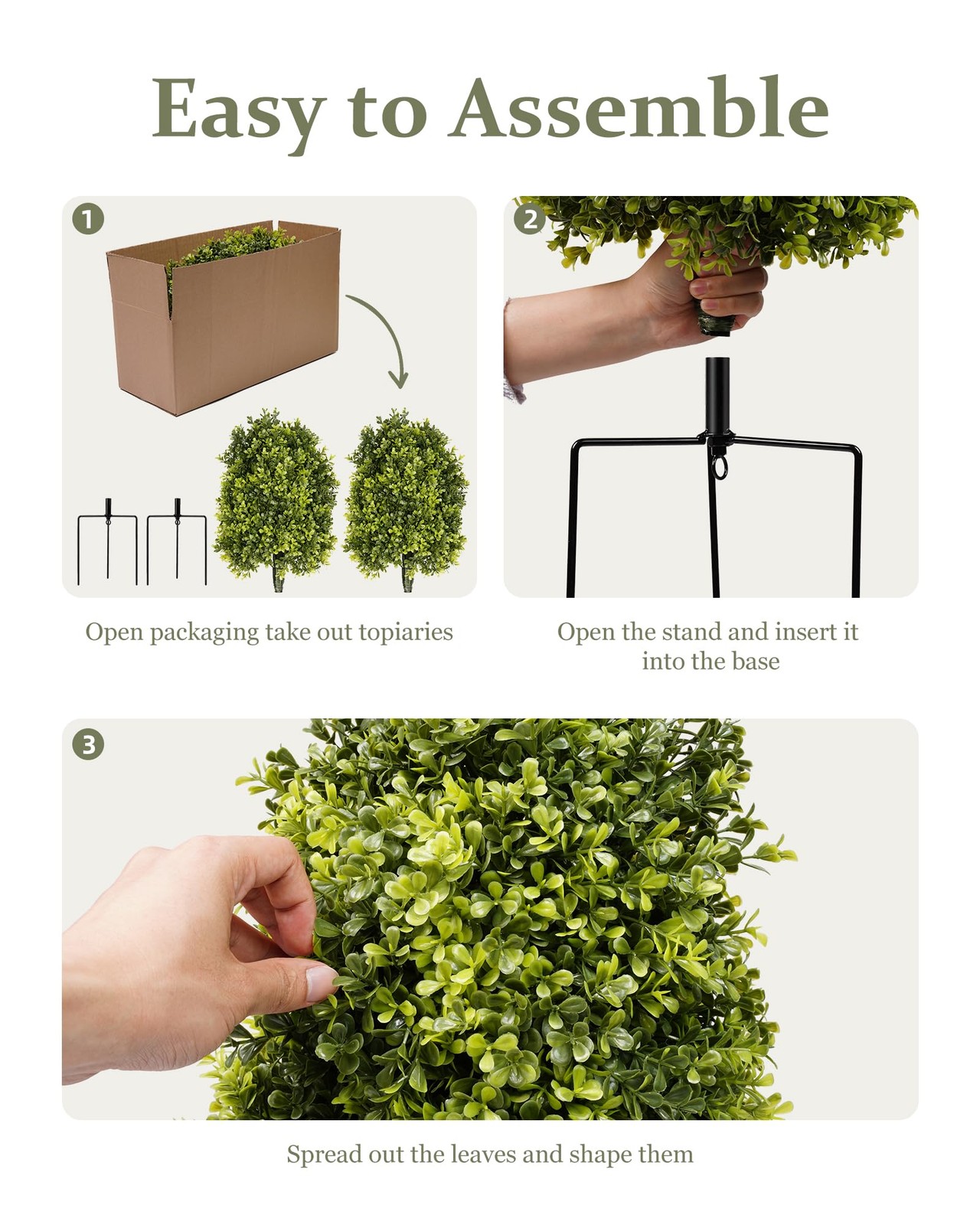 Easy to Assemble

1

Open packaging take out topiaries

2

Open the stand and insert it into the base

3

Spread out the leaves and shape them