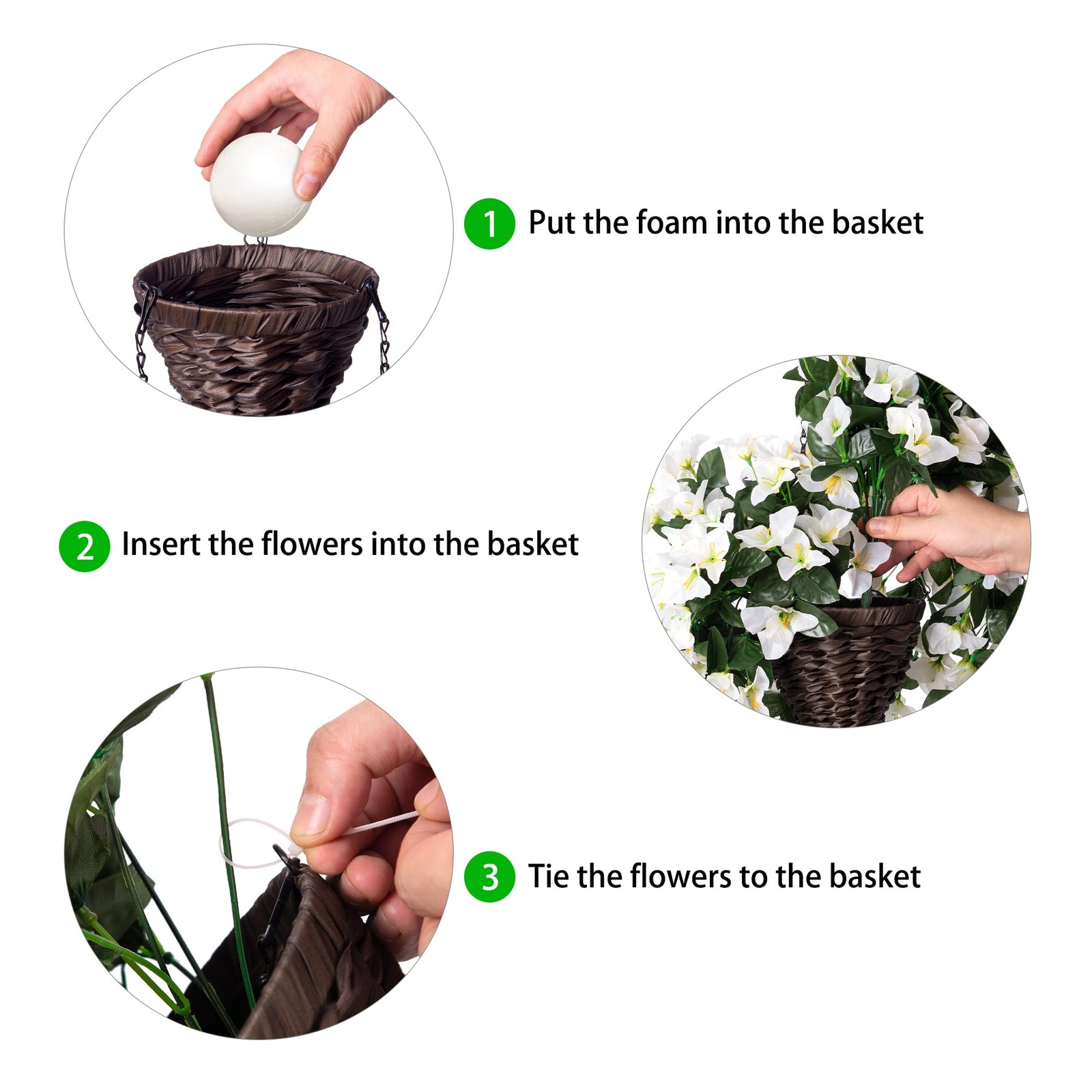 1 Put the foam into the basket

2 Insert the flowers into the basket

3 Tie the flowers to the basket