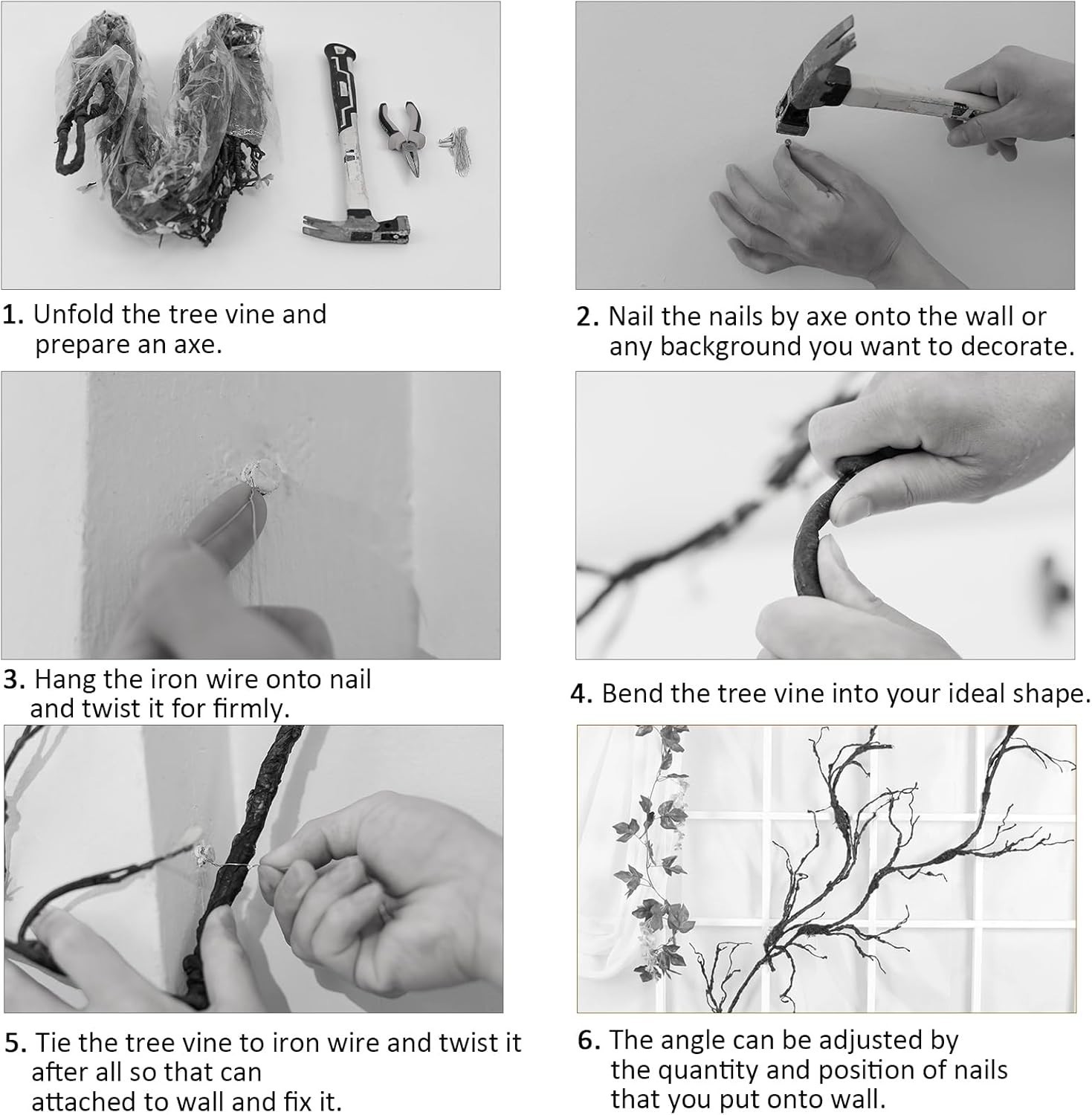 1. Unfold the tree vine and prepare an axe.

2. Nail the nails by axe onto the wall or any background you want to decorate.

3. Hang the iron wire onto nail and twist it for firmly.

4. Bend the tree vine into your ideal shape.

5. Tie the tree vine to iron wire and twist it after all so that can attached to wall and fix it.

6. The angle can be adjusted by the quantity and position of nails that you put onto wall.